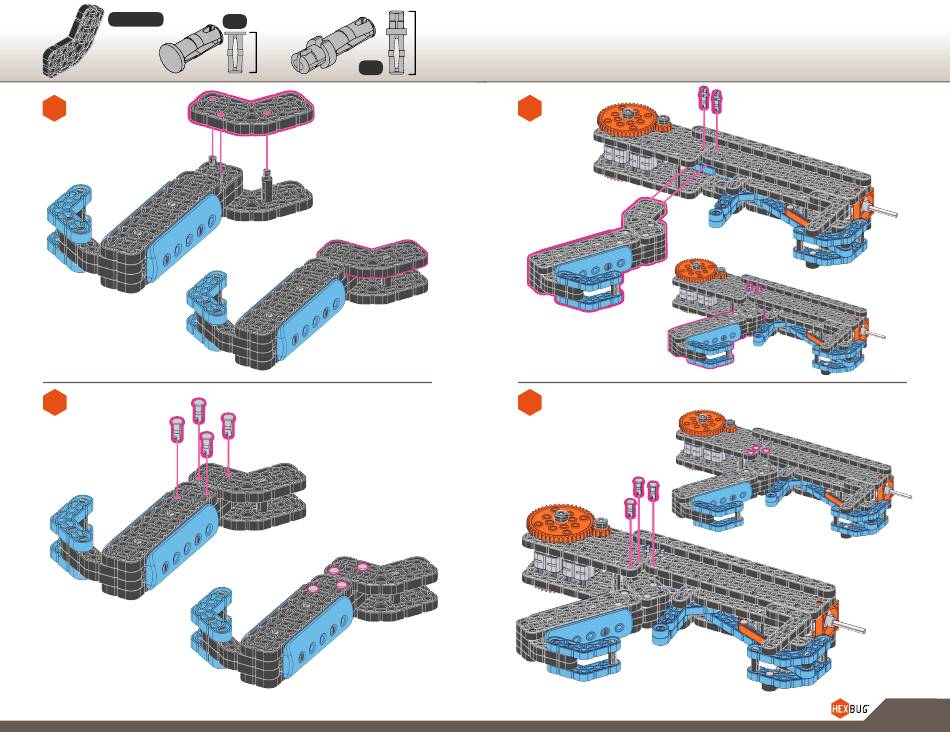 HEXBUG