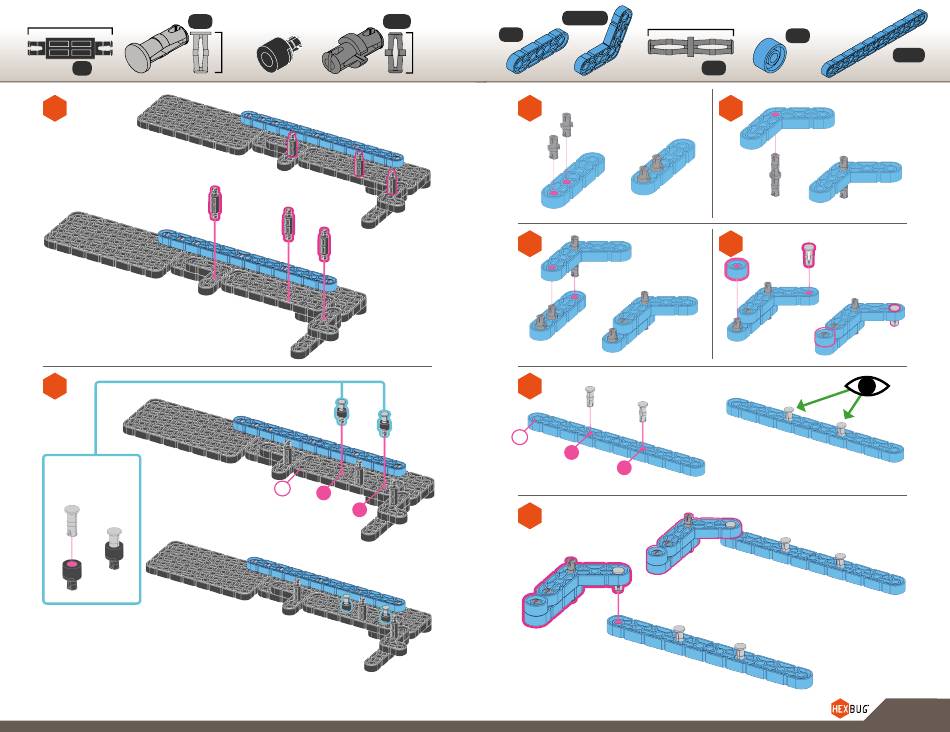 HEXBUG