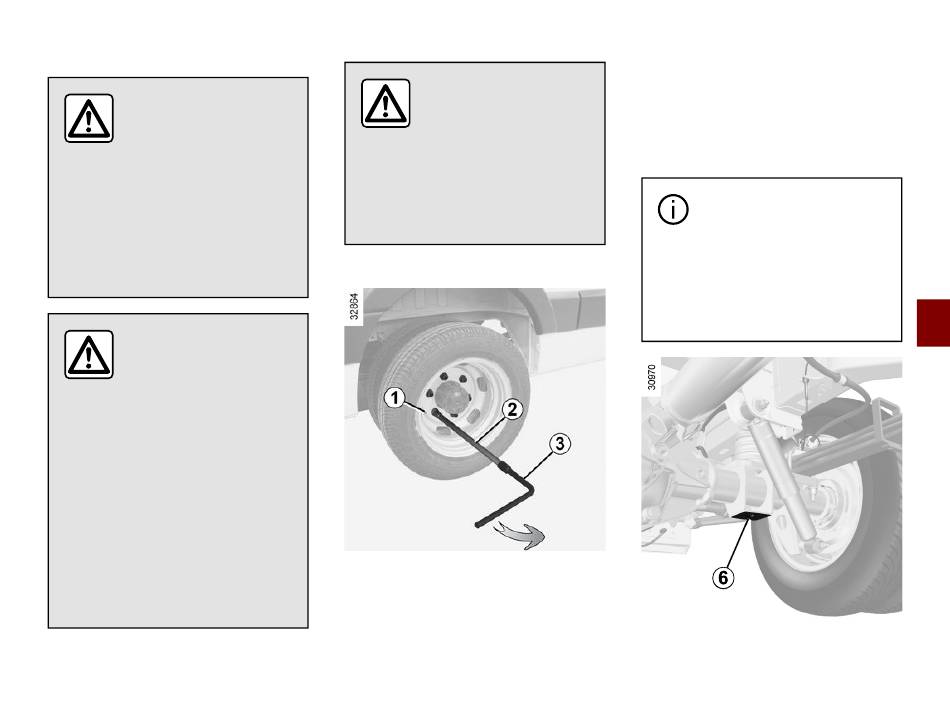 32864

1

2

3

30970

6