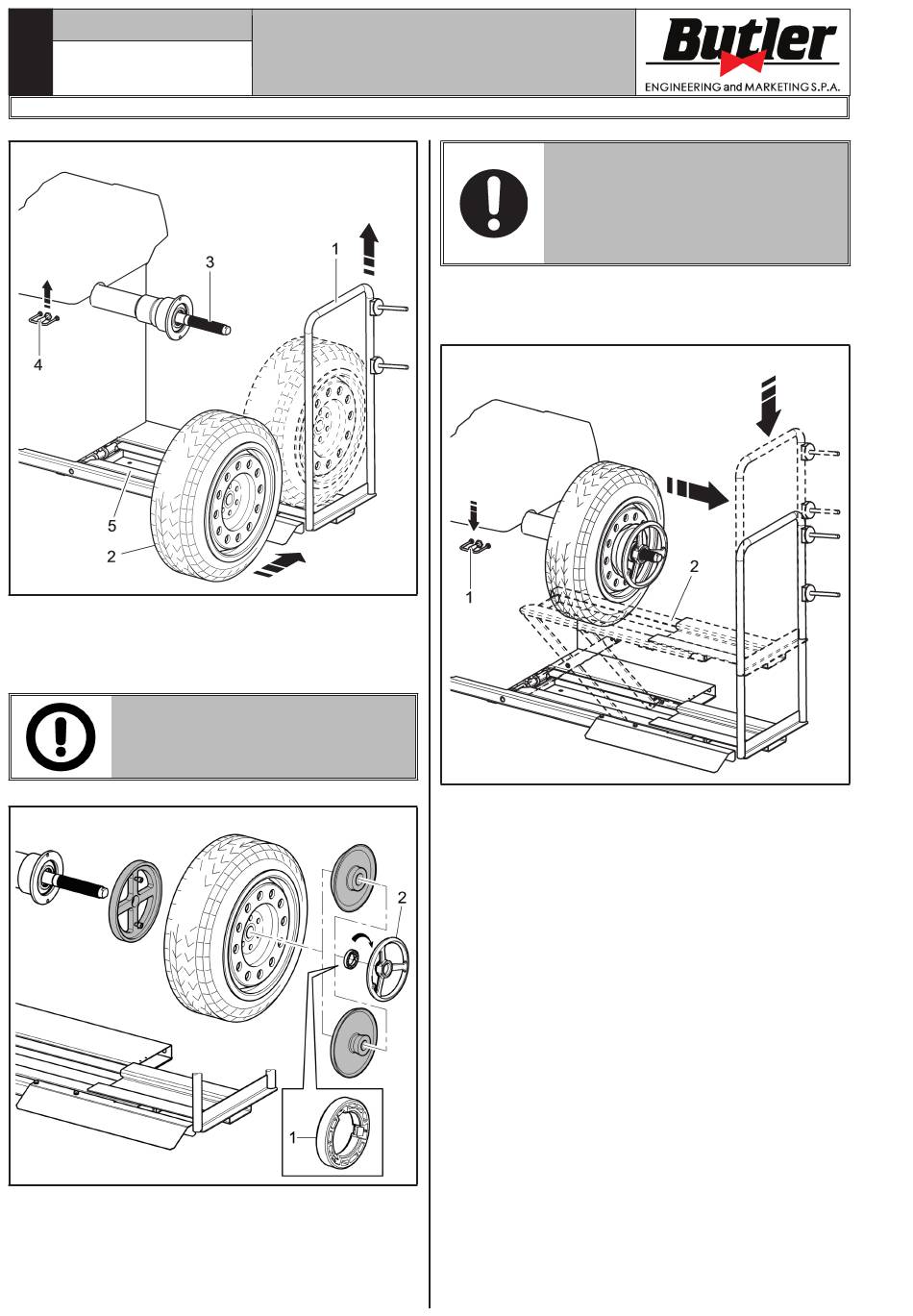 Butler
ENGINEERING and MARKETING S.P.A.

3
1
4
5
2

1
2

2
1