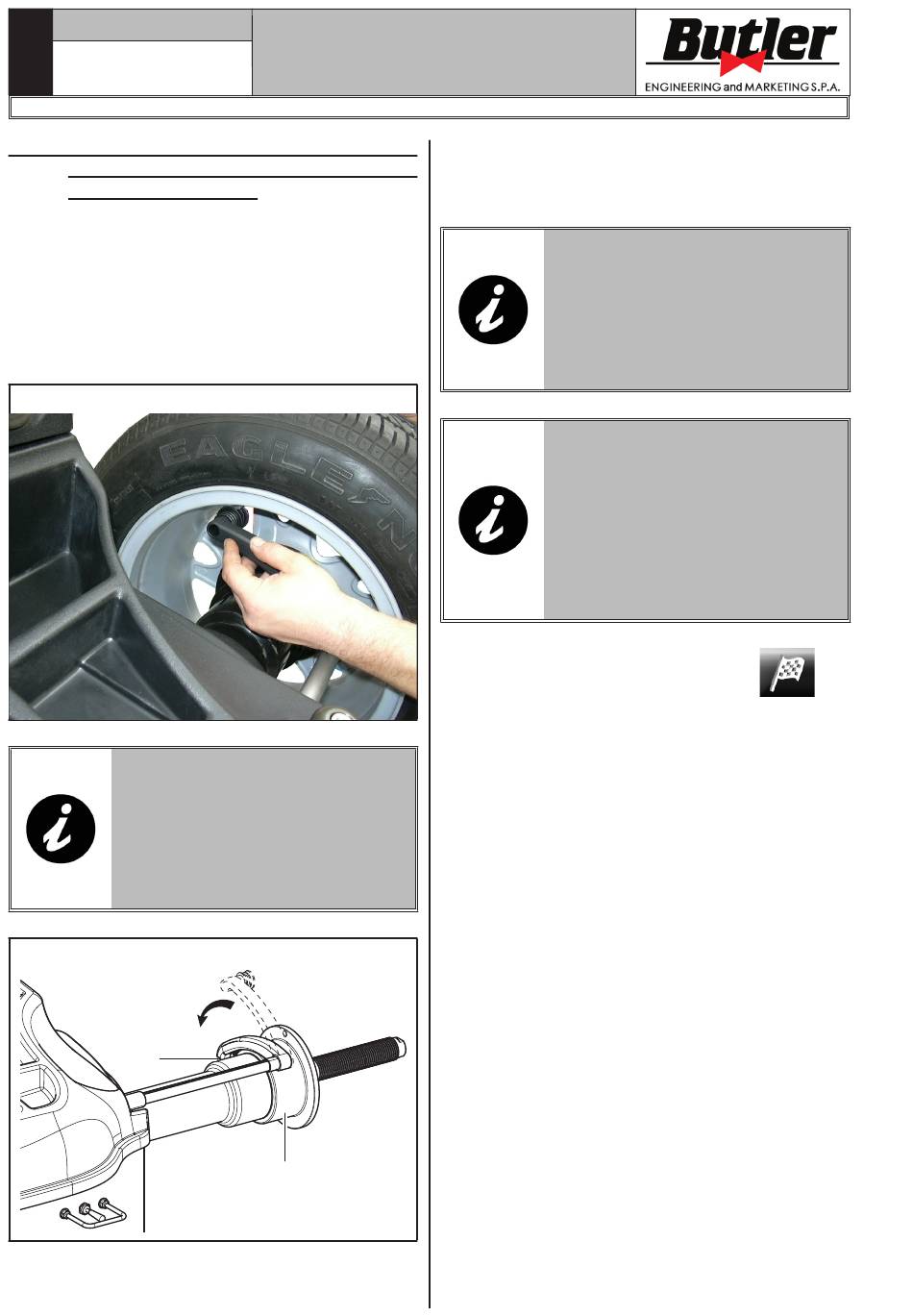 Butler
ENGINEERING and MARKETING S.P.A.

EAGLE