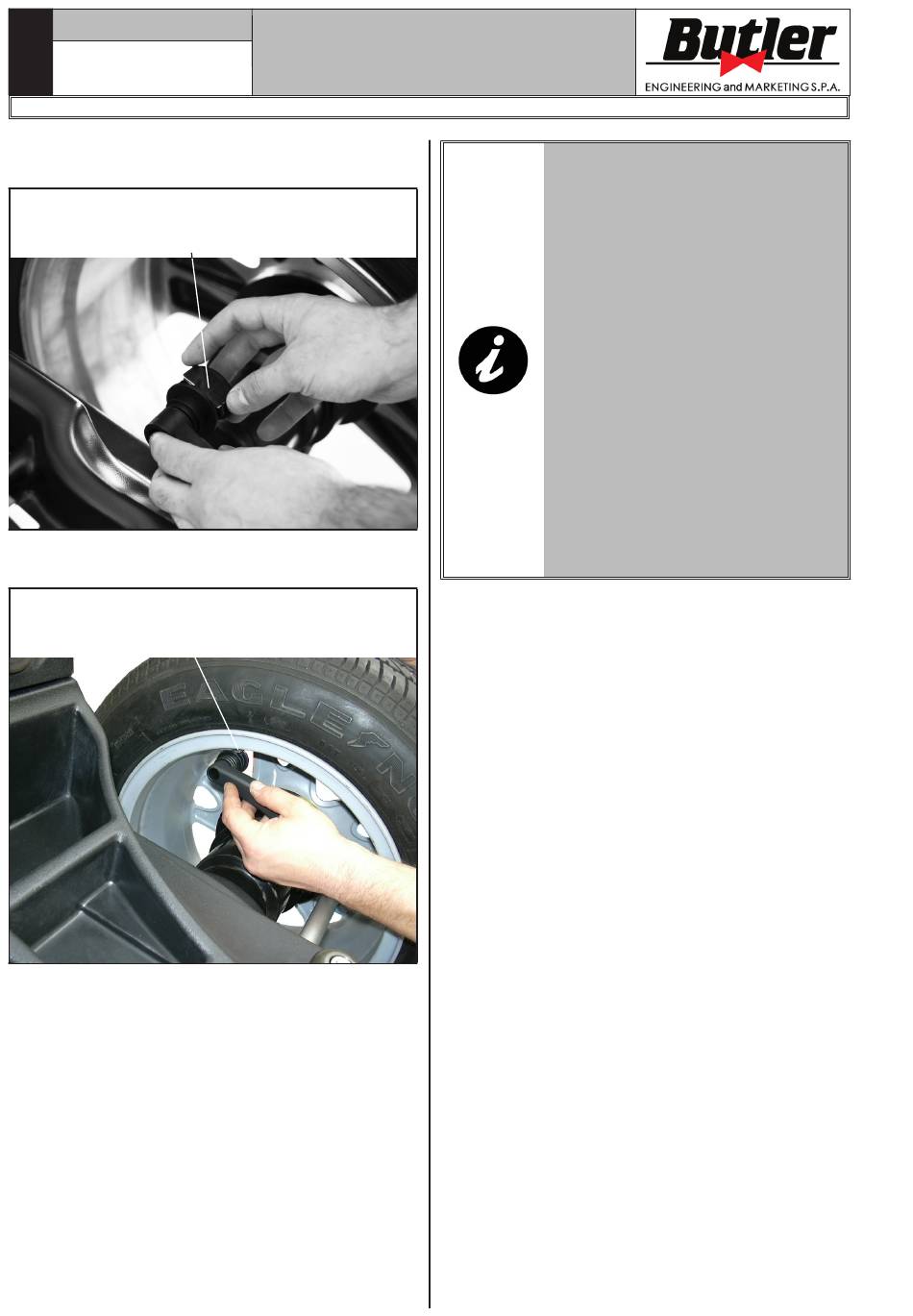 Butler
ENGINEERING and MARKETING S.P.A.

EAGLE