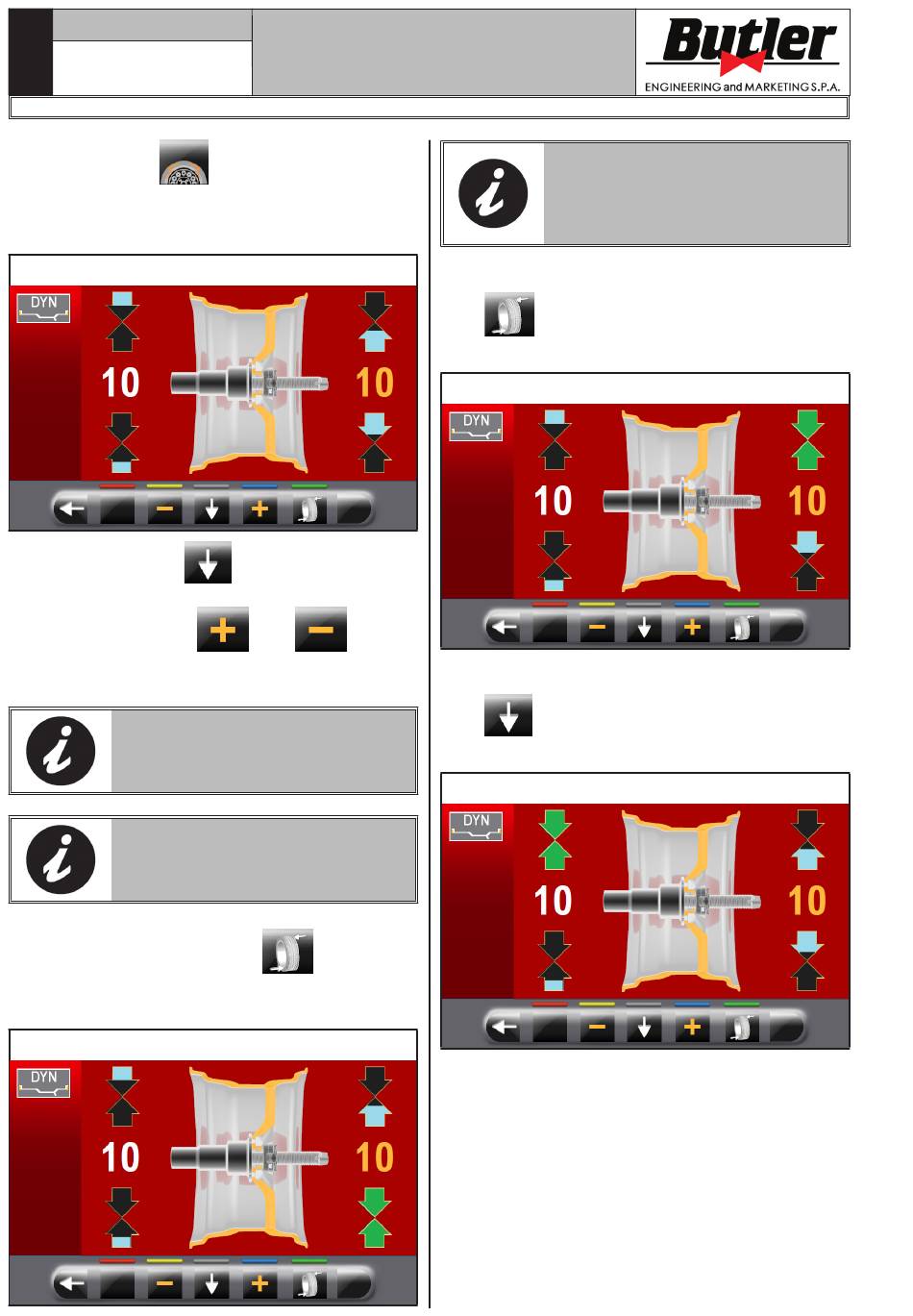 Butler
ENGINEERING and MARKETING S.P.A.

DYN
10
10

DYN
10
10

DYN
10
10

DYN
10
10