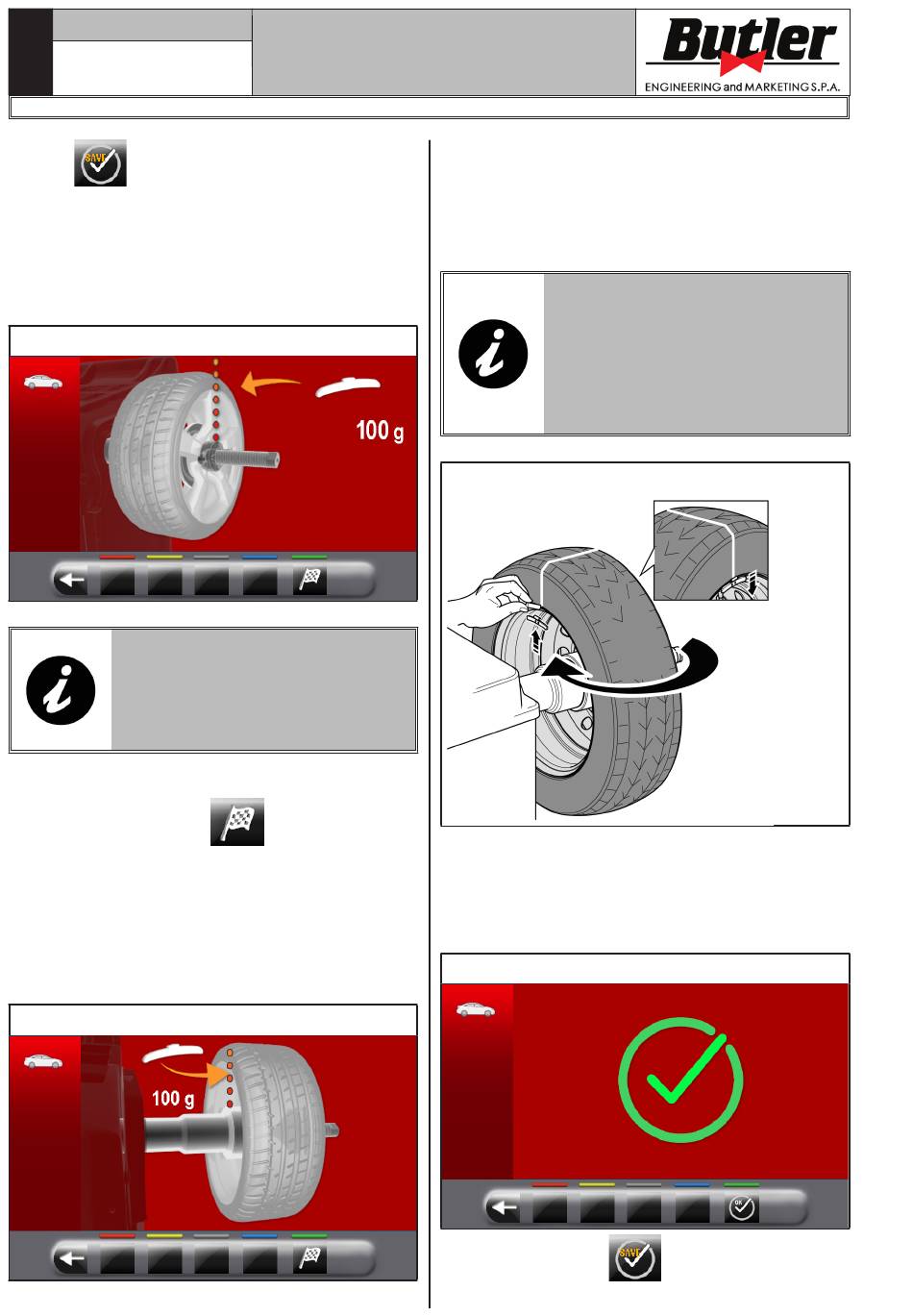 Butler
ENGINEERING and MARKETING S.P.A.

SAVE

100 g

100 g

OK

SAVE