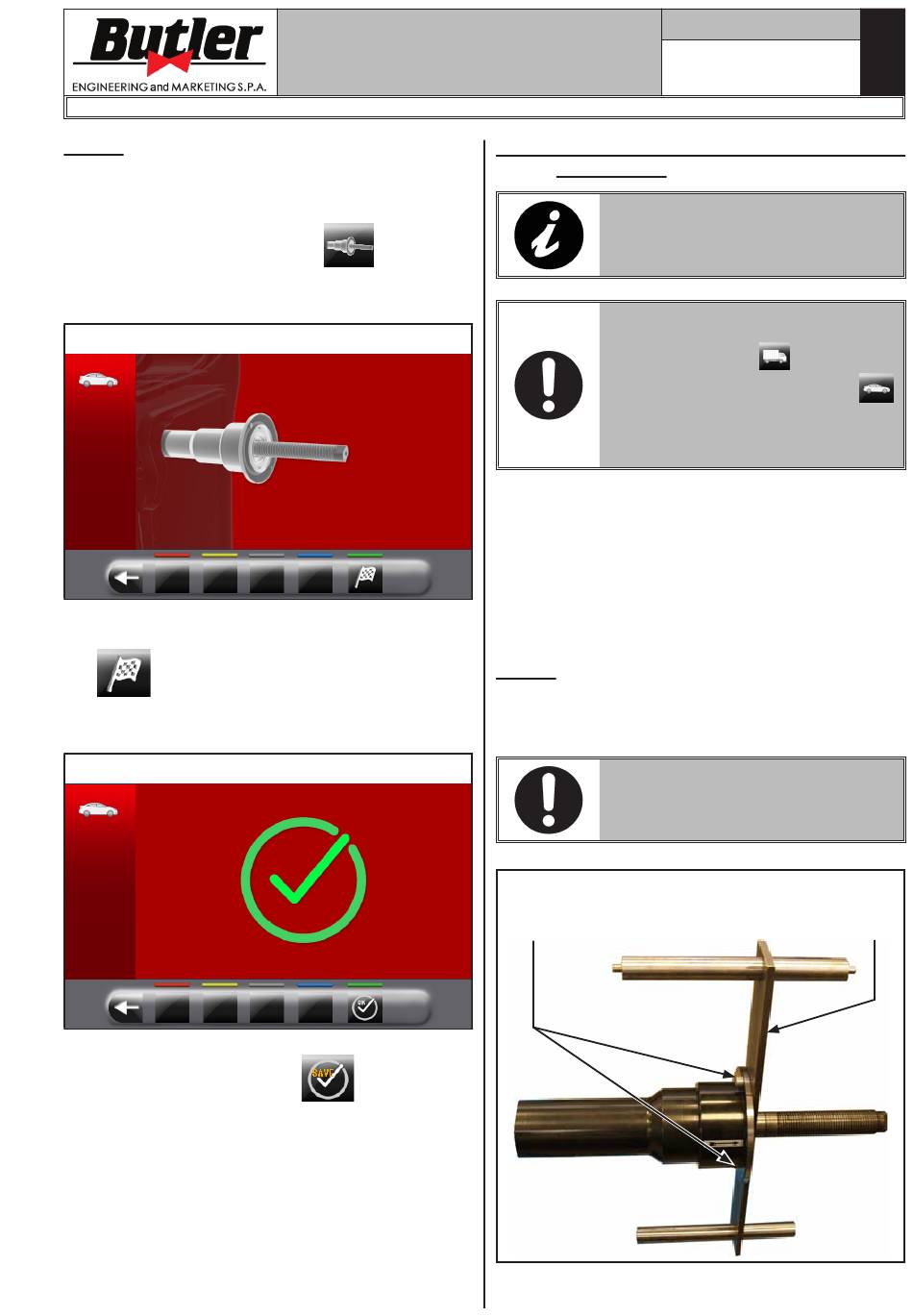 Butler
ENGINEERING and MARKETING S.P.A.

SAVE