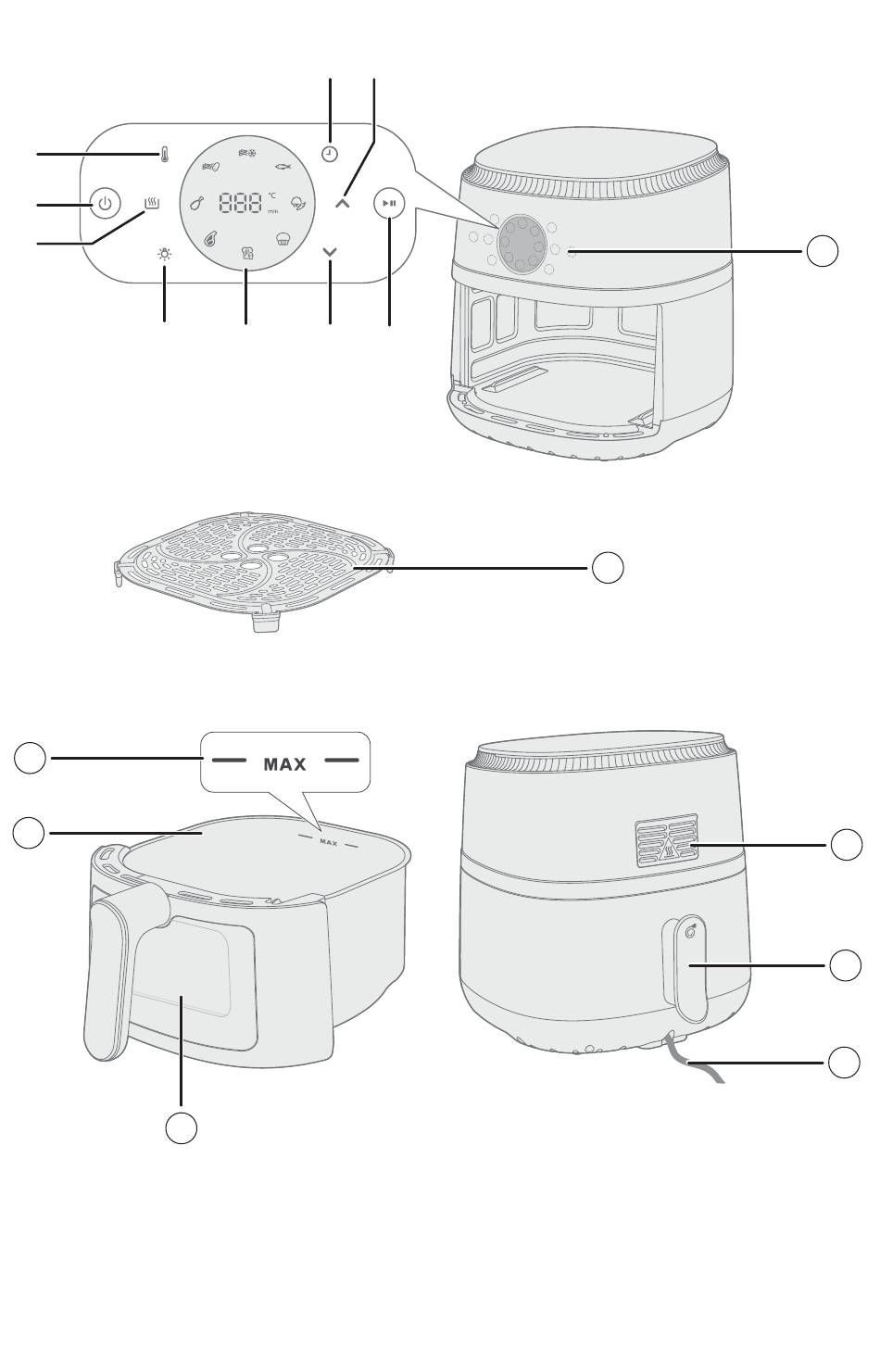 888 °C min

MAX

MAX