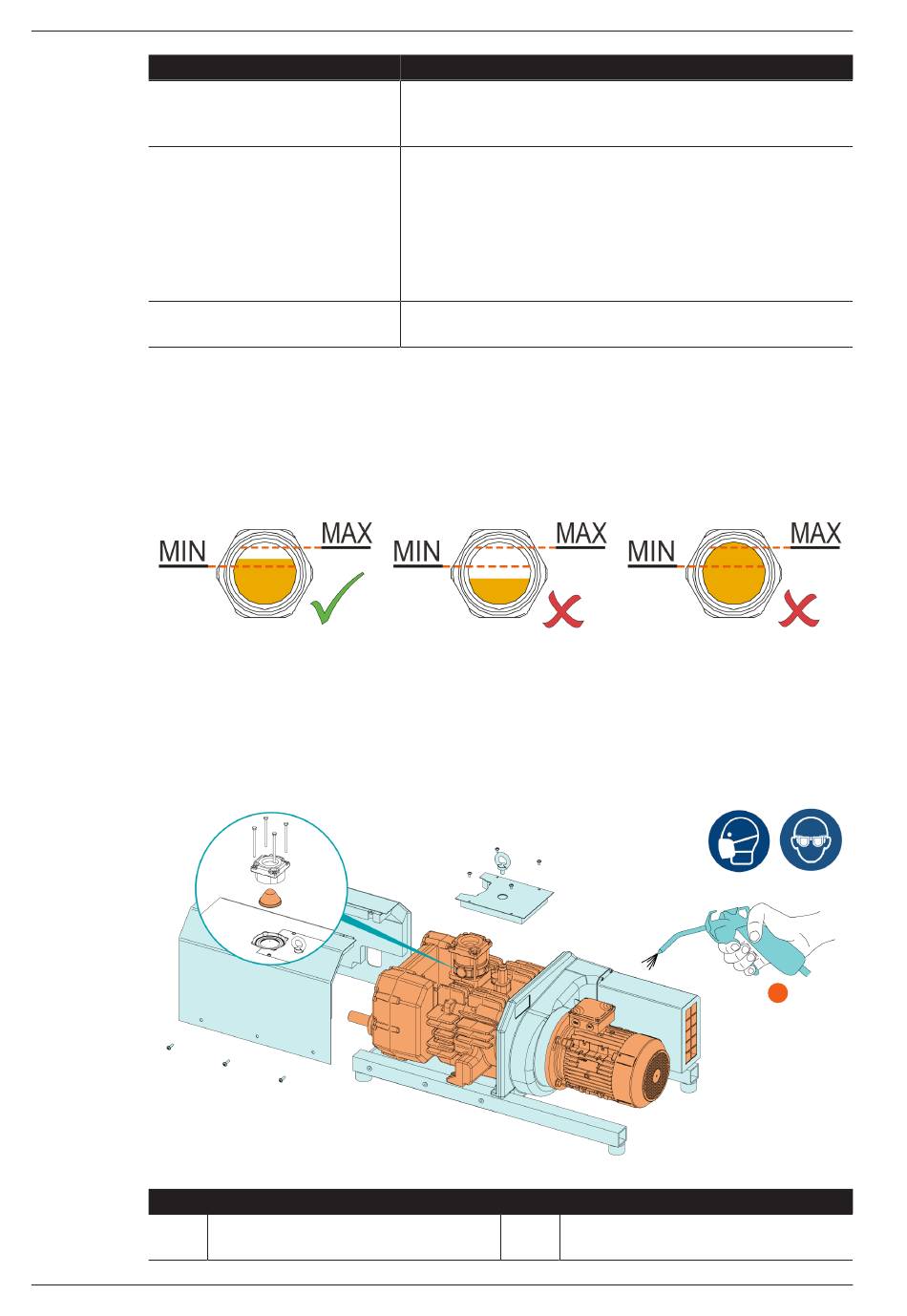 MIN MAX
MIN MAX
MIN MAX