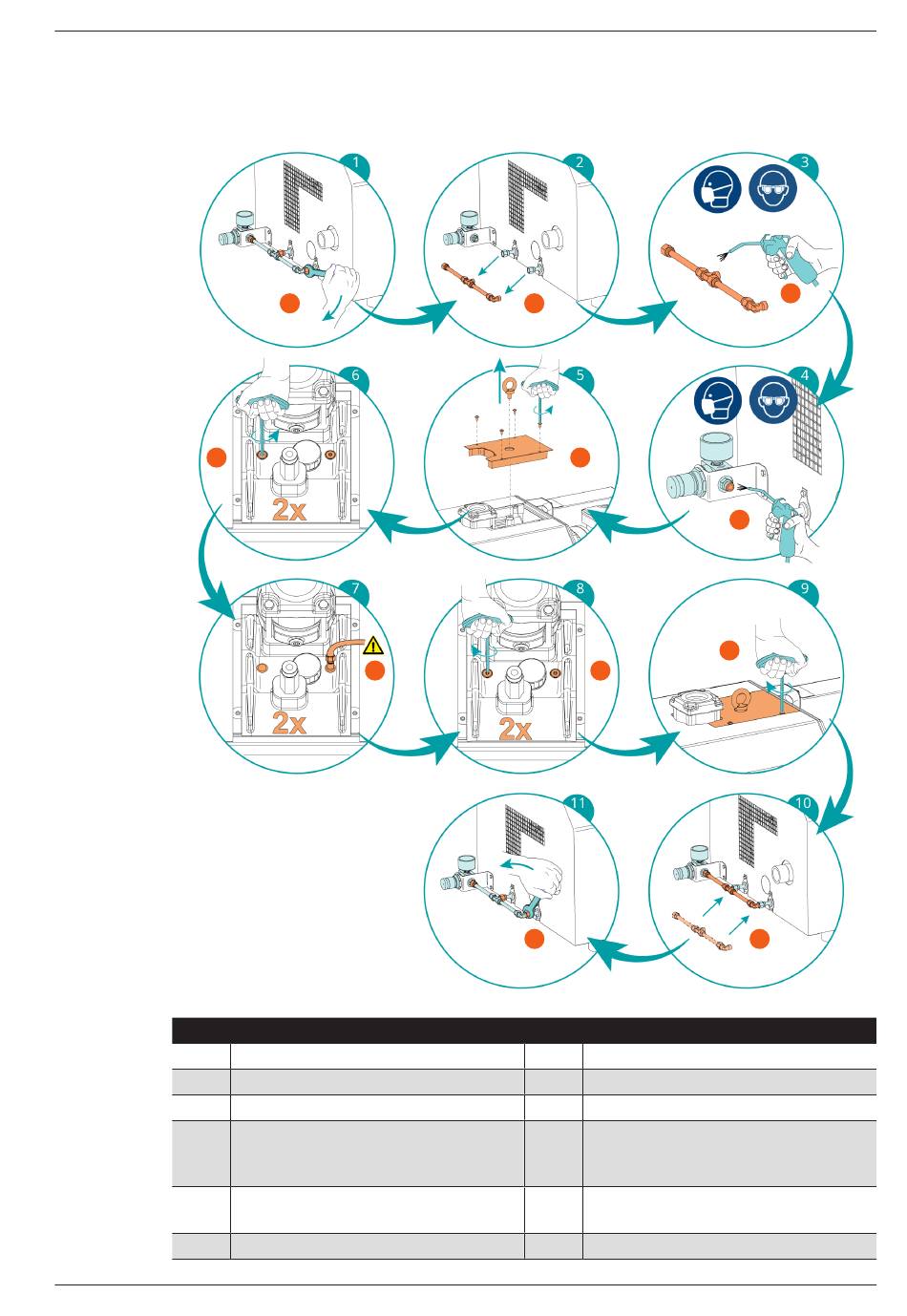 1

2

3

6

5

4

2x

7

8

9

2x

2x

11

10