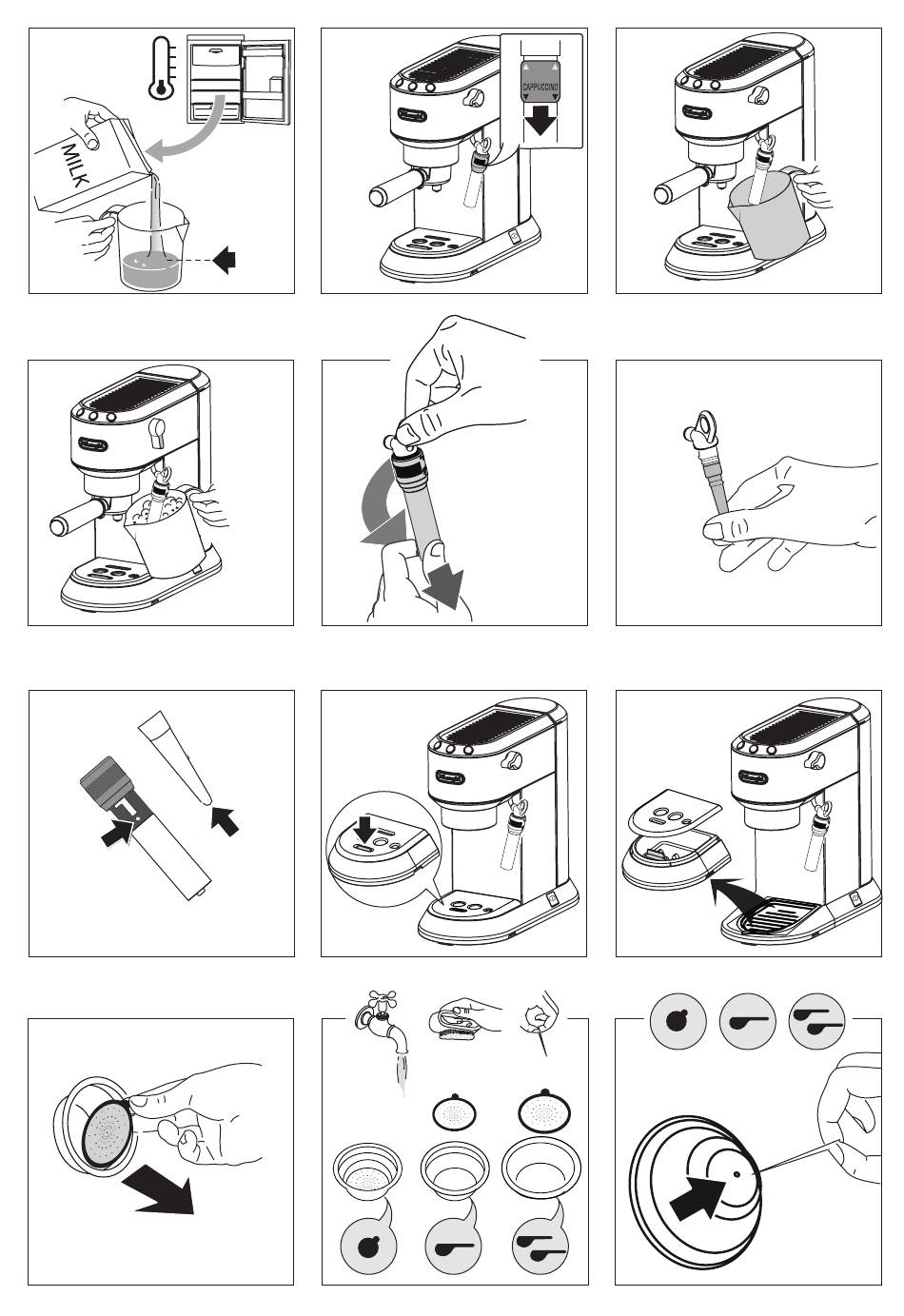 MILK

CAPPUCCINO