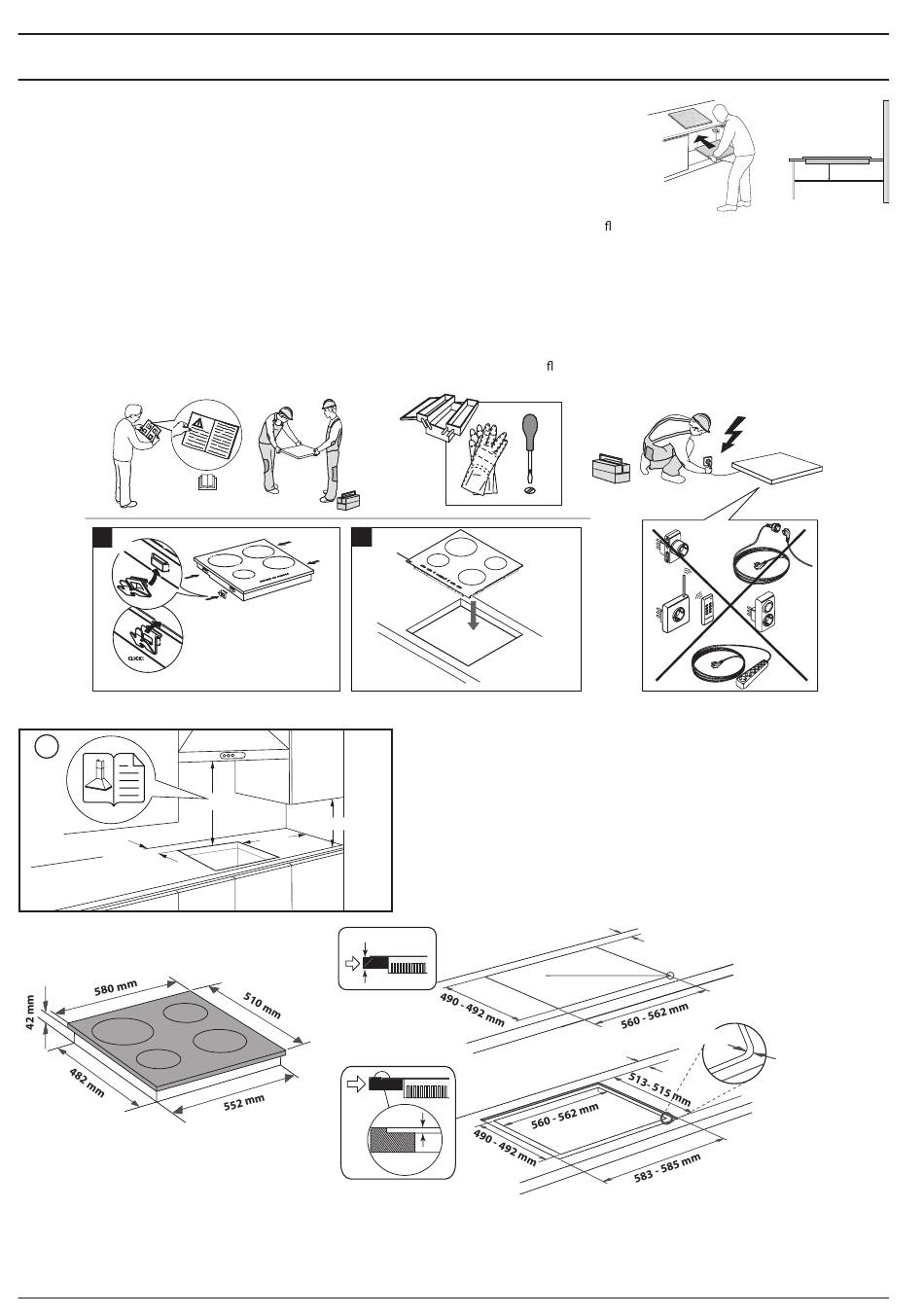 ﬂ

ﬂ

CLICK!

580 mm
510 mm
42 mm
482 mm
552 mm

490 - 492 mm
560 - 562 mm

513 - 515 mm
560 - 562 mm
490 - 492 mm
583 - 585 mm