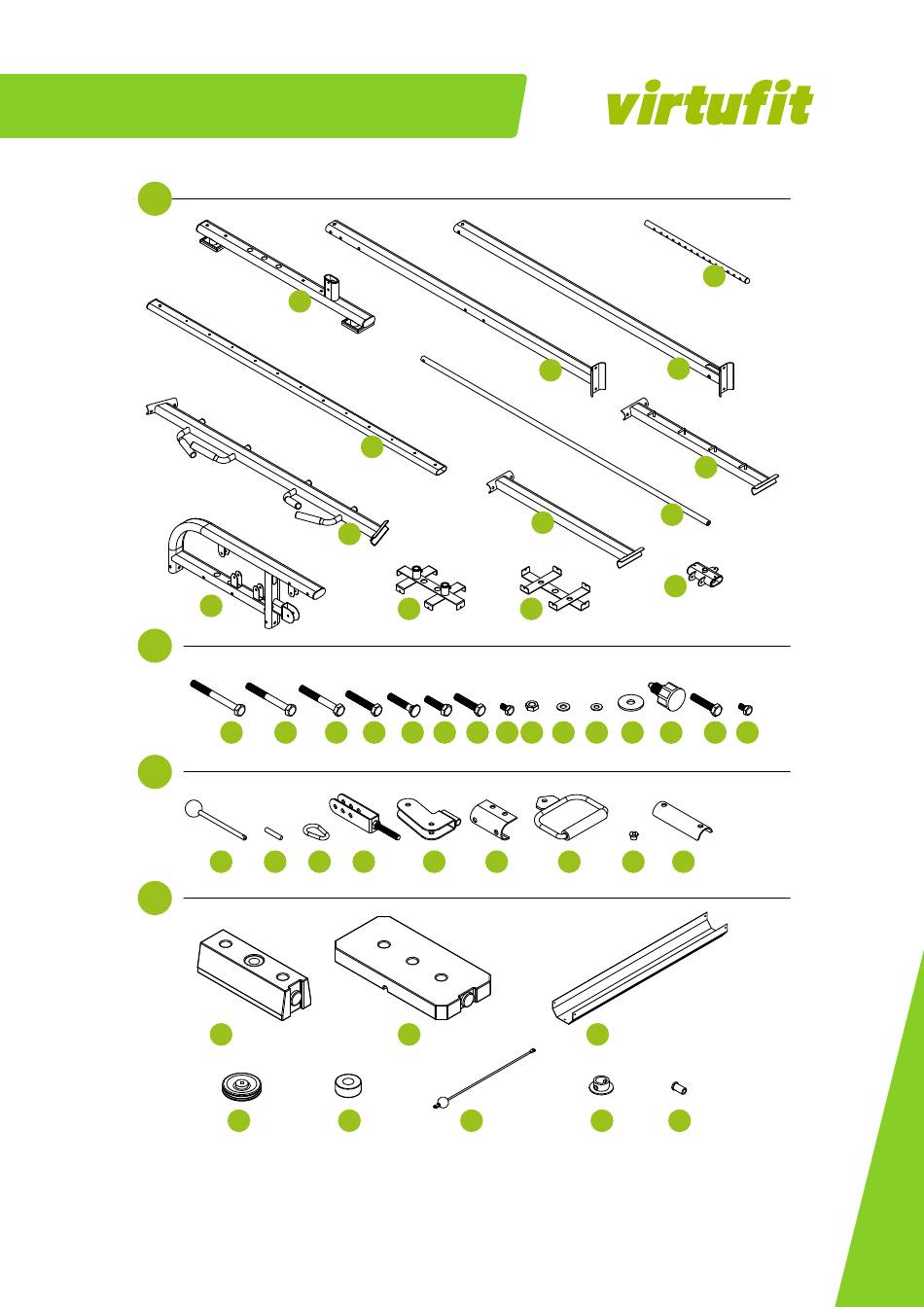 virtufit