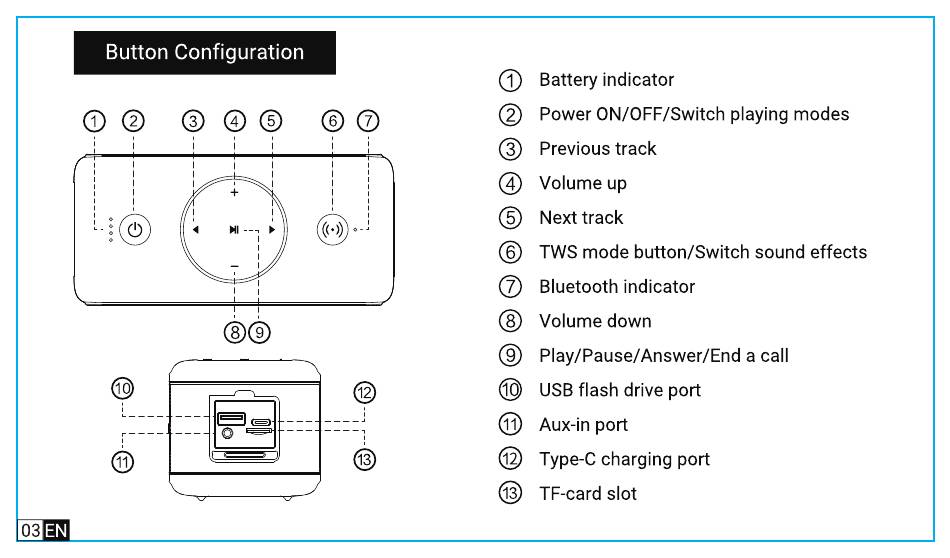 Button Configuration

① ② ③ ④ ⑤ ⑥ ⑦

+

−

⑧ ⑨

⑩ ⑫

⑪ ⑬

① Battery indicator
② Power ON/OFF/Switch playing modes
③ Previous track
④ Volume up
⑤ Next track
⑥ TWS mode button/Switch sound effects
⑦ Bluetooth indicator
⑧ Volume down
⑨ Play/Pause/Answer/End a call
⑩ USB flash drive port
⑪ Aux-in port
⑫ Type-C charging port
⑬ TF-card slot

03 EN