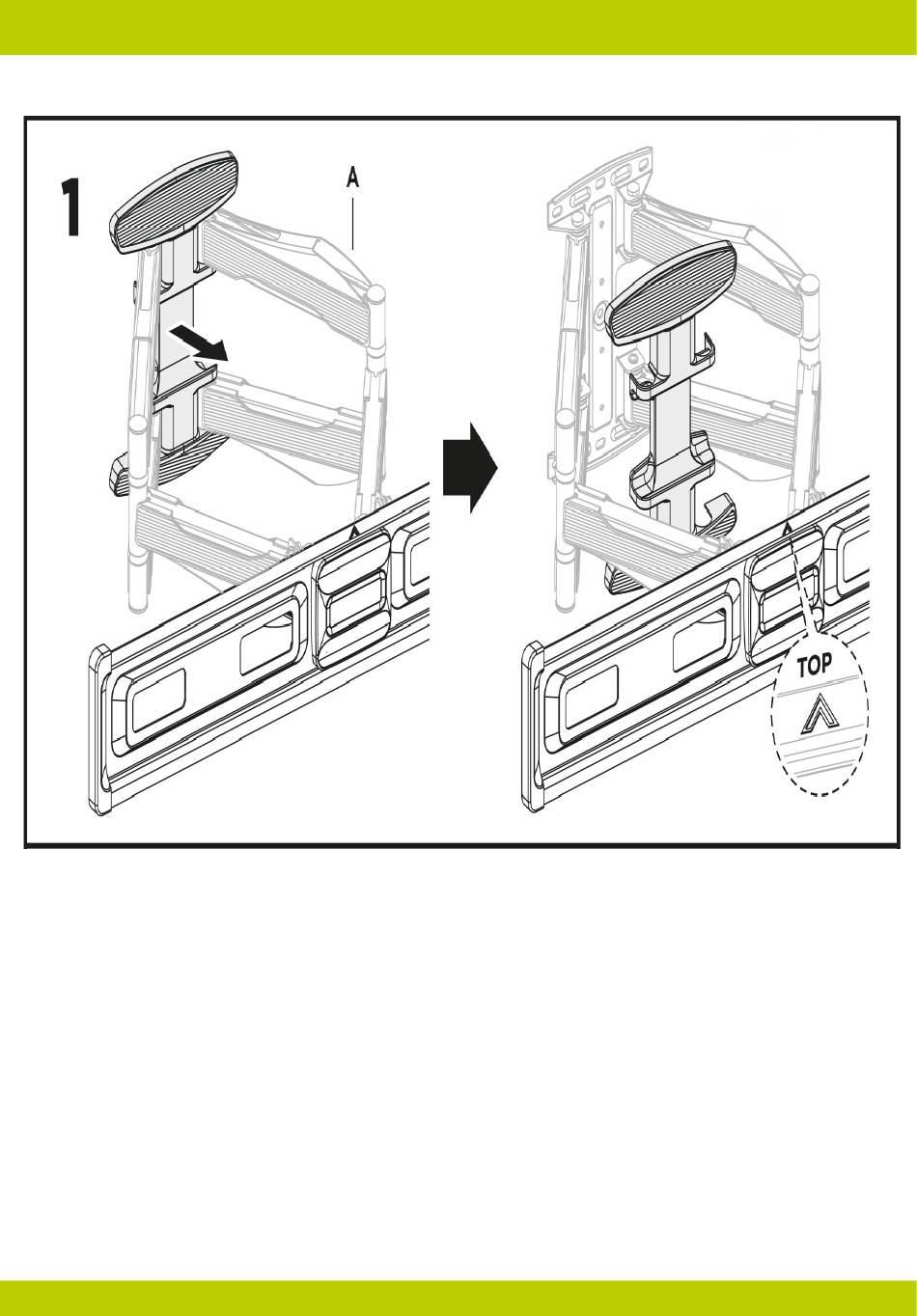 1

A

TOP