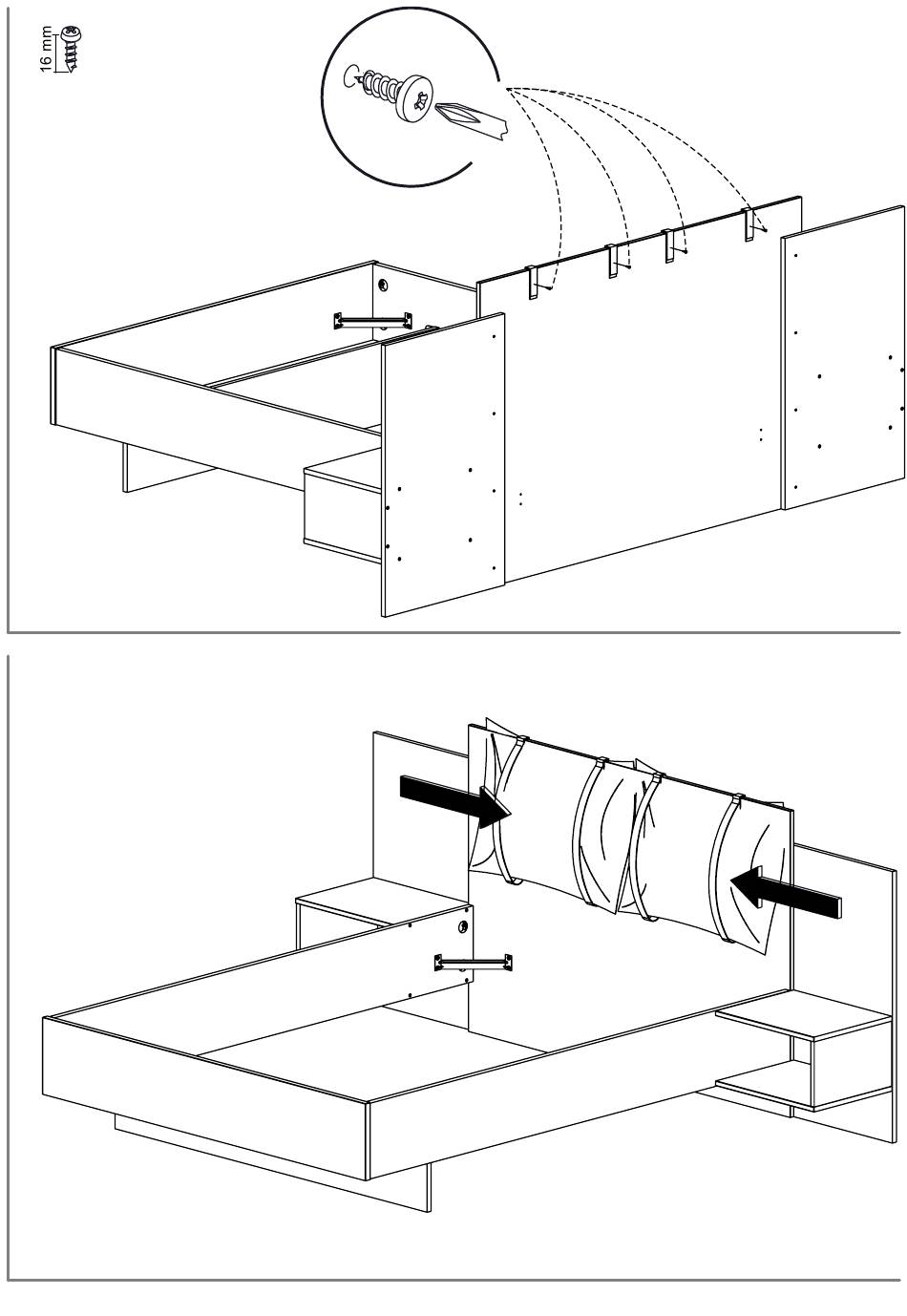 16 mm