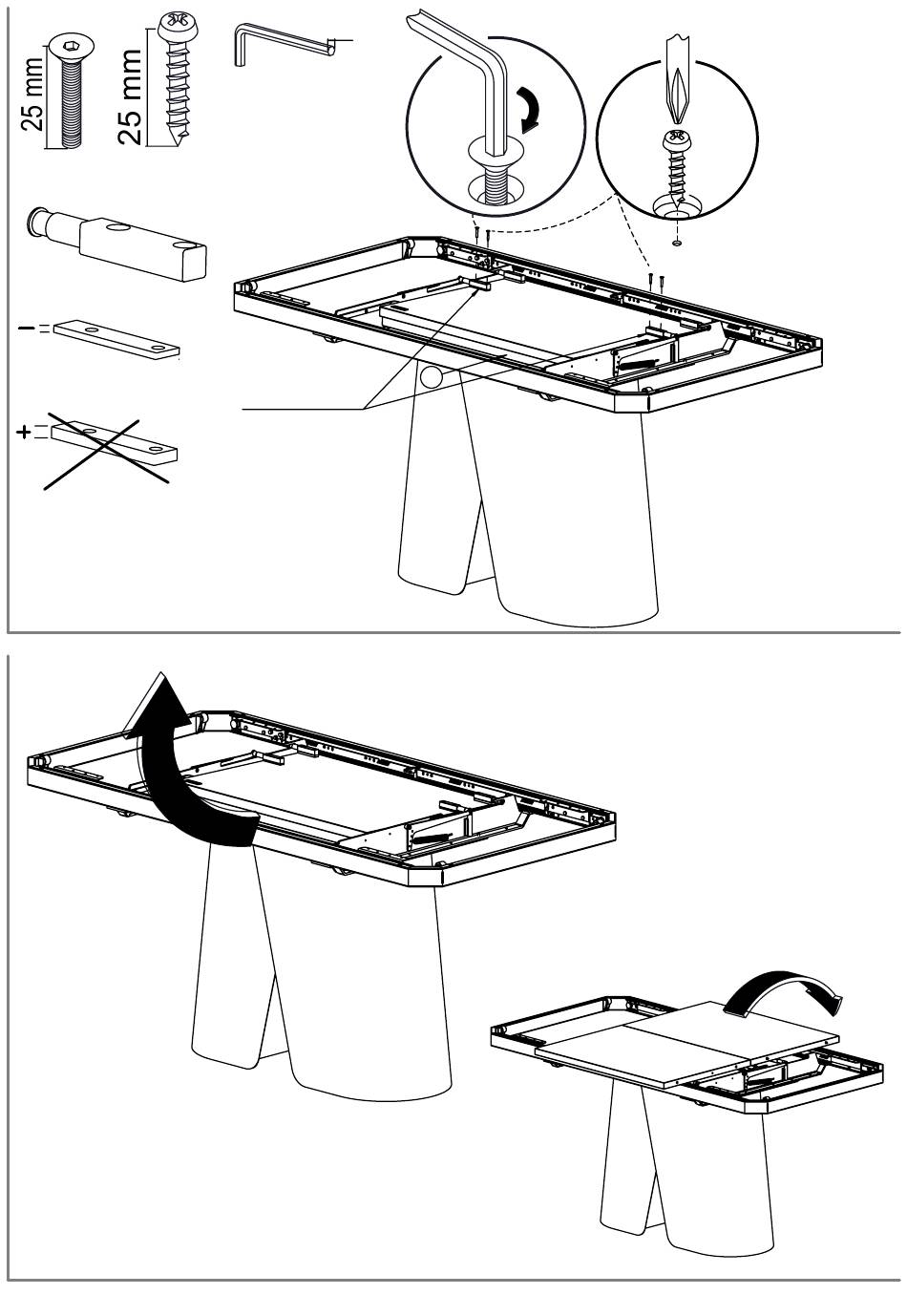 25 mm
25 mm
−
+