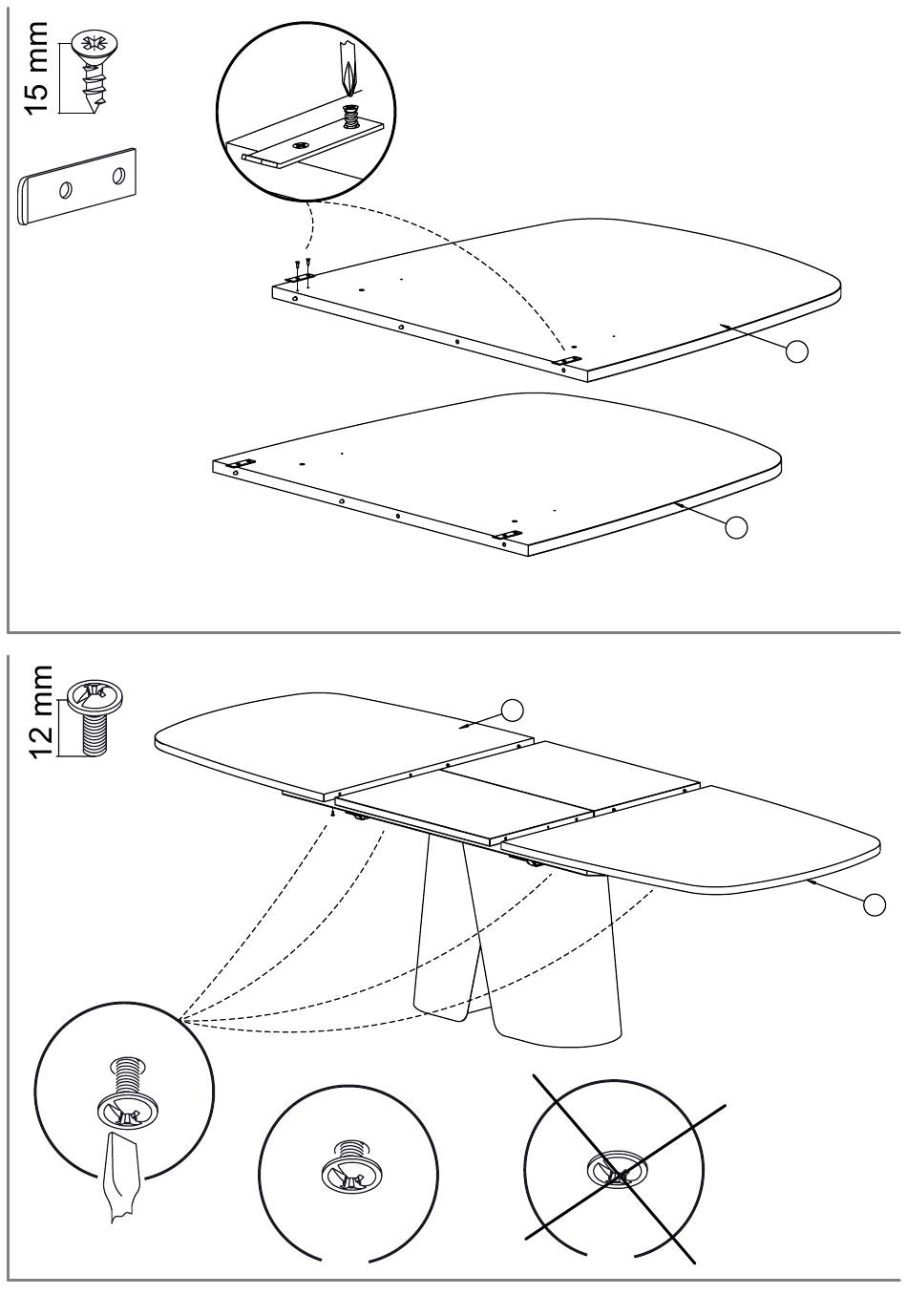 15 mm

12 mm