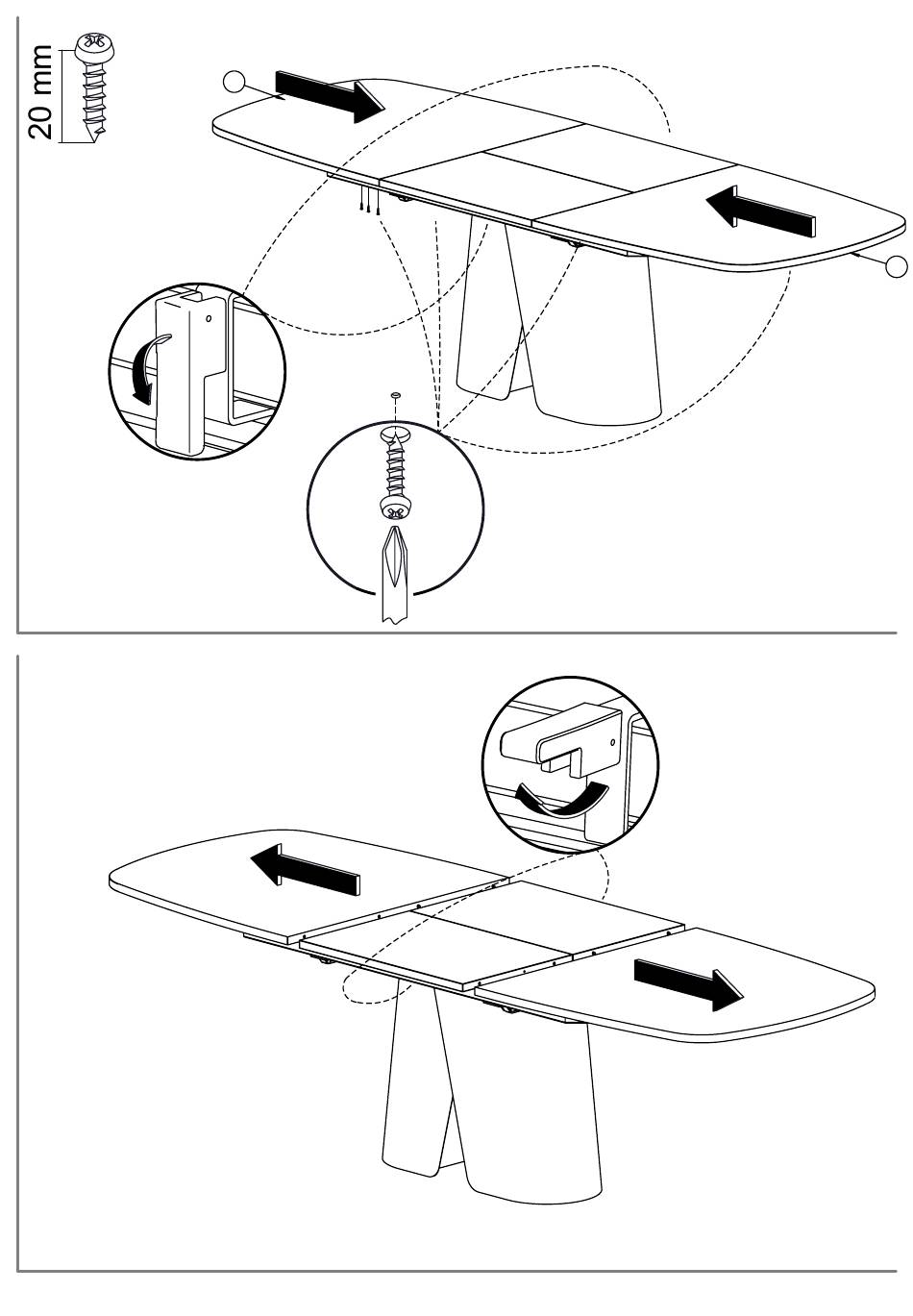 20 mm