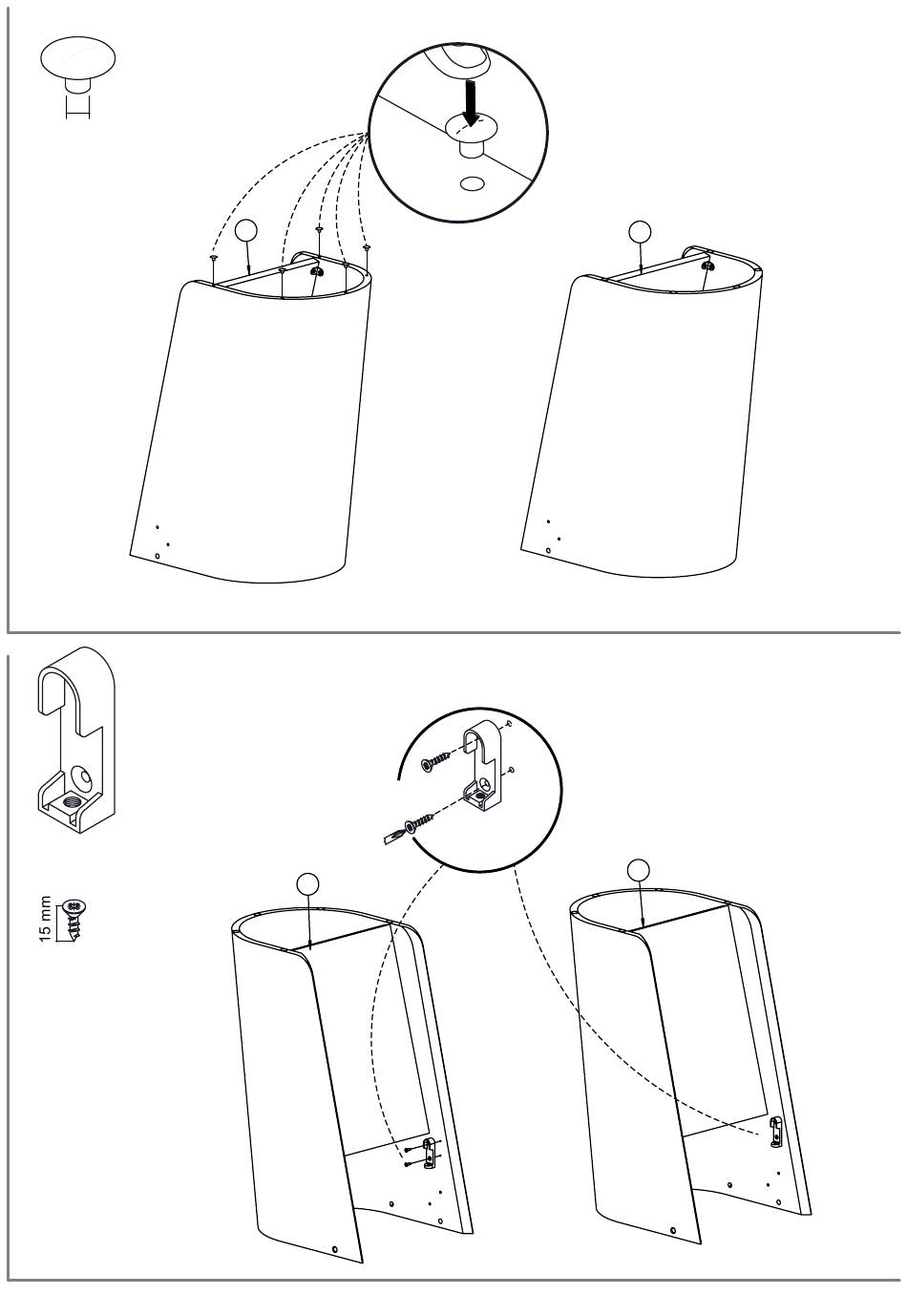 15 mm