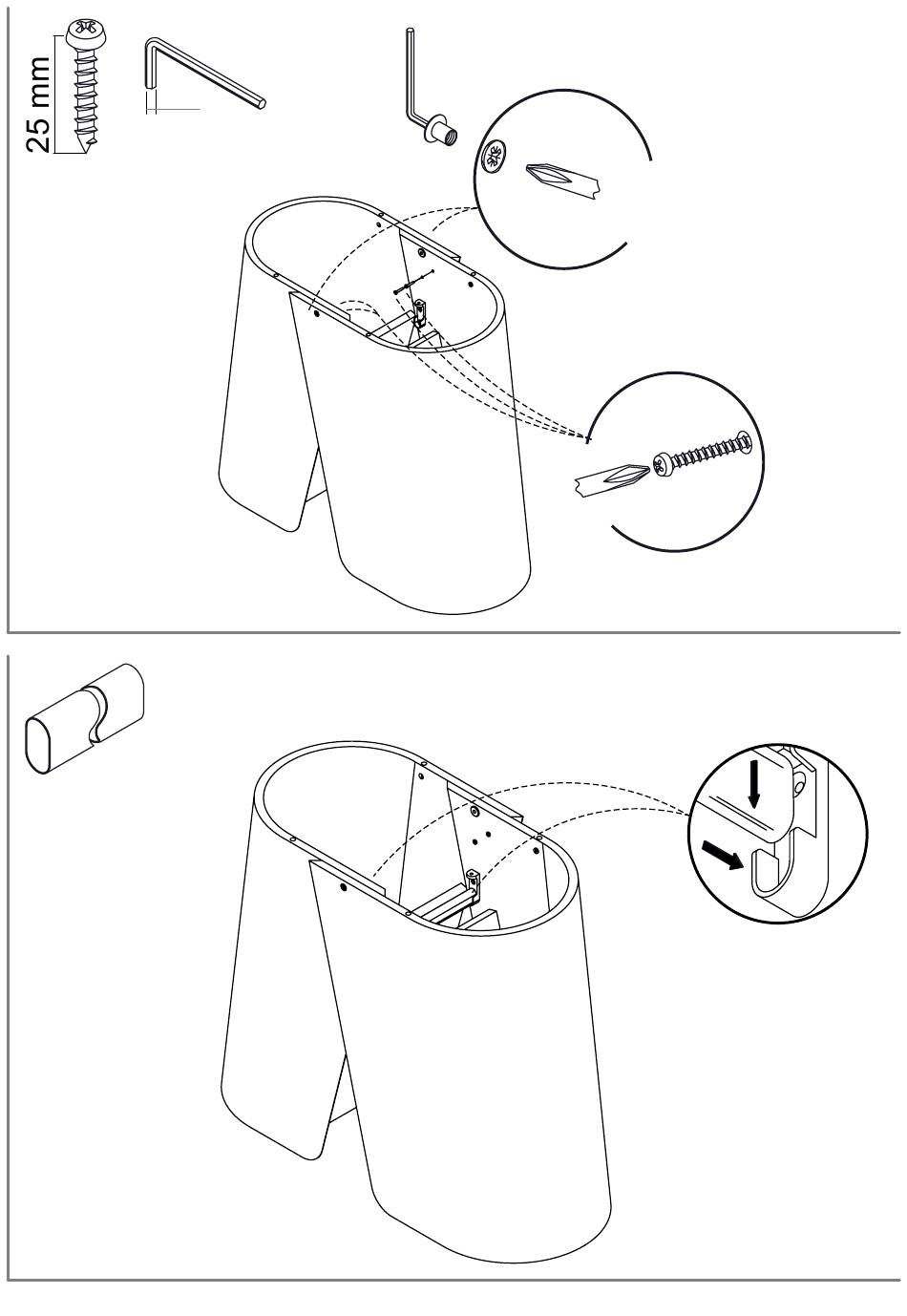 25 mm