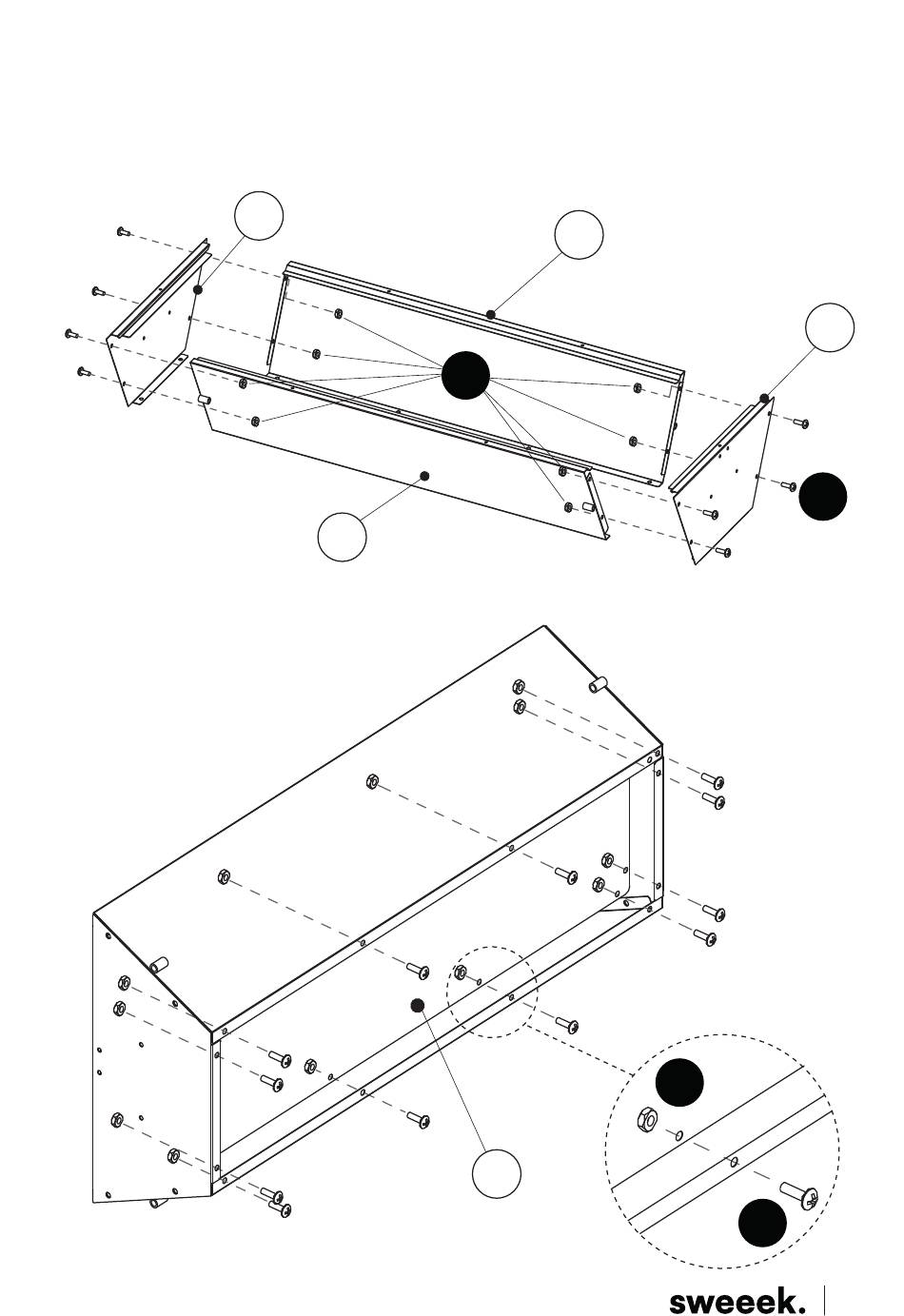 sweeek.