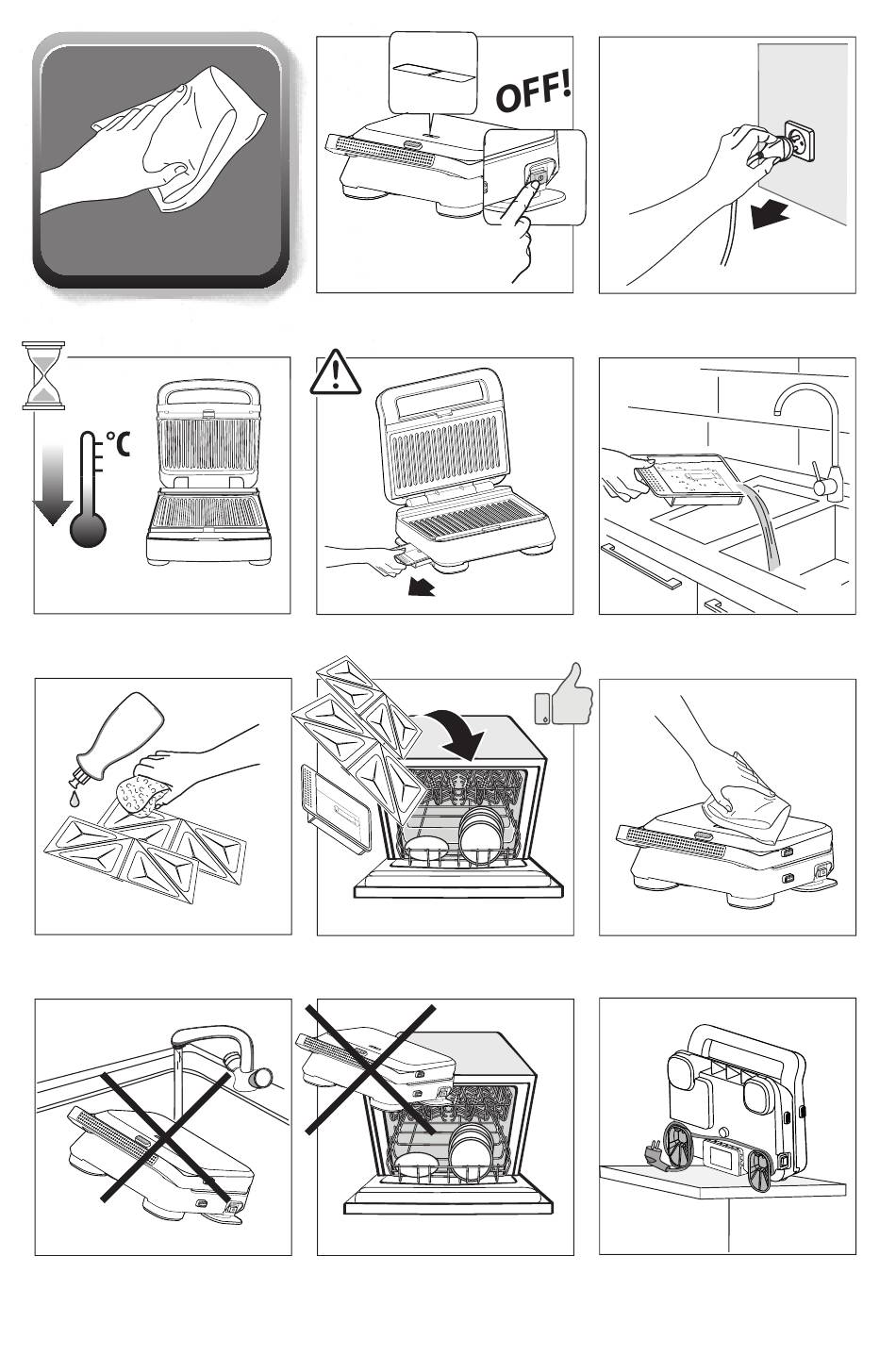 OFF!

°C