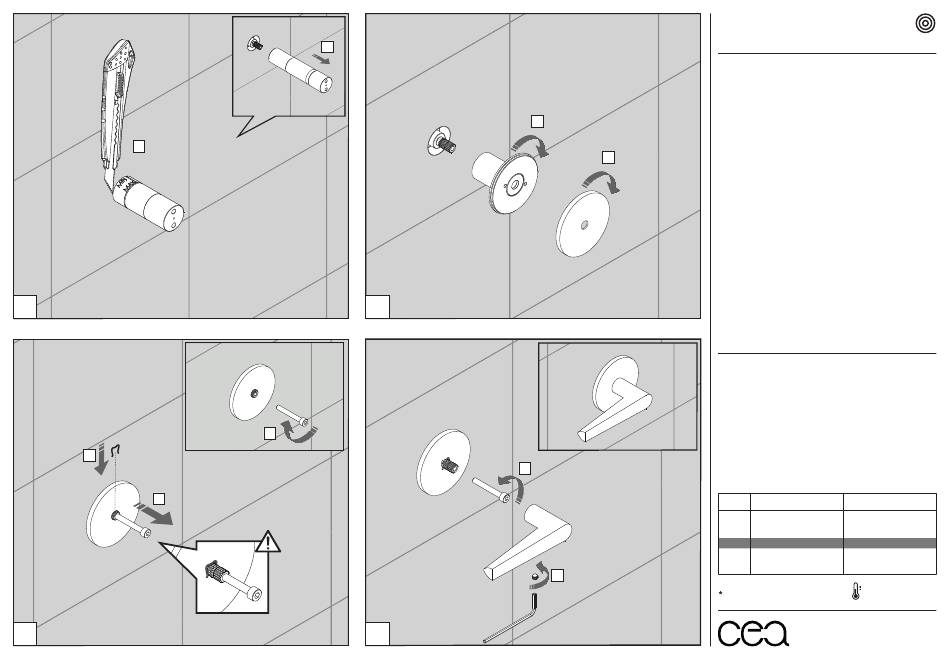 cea