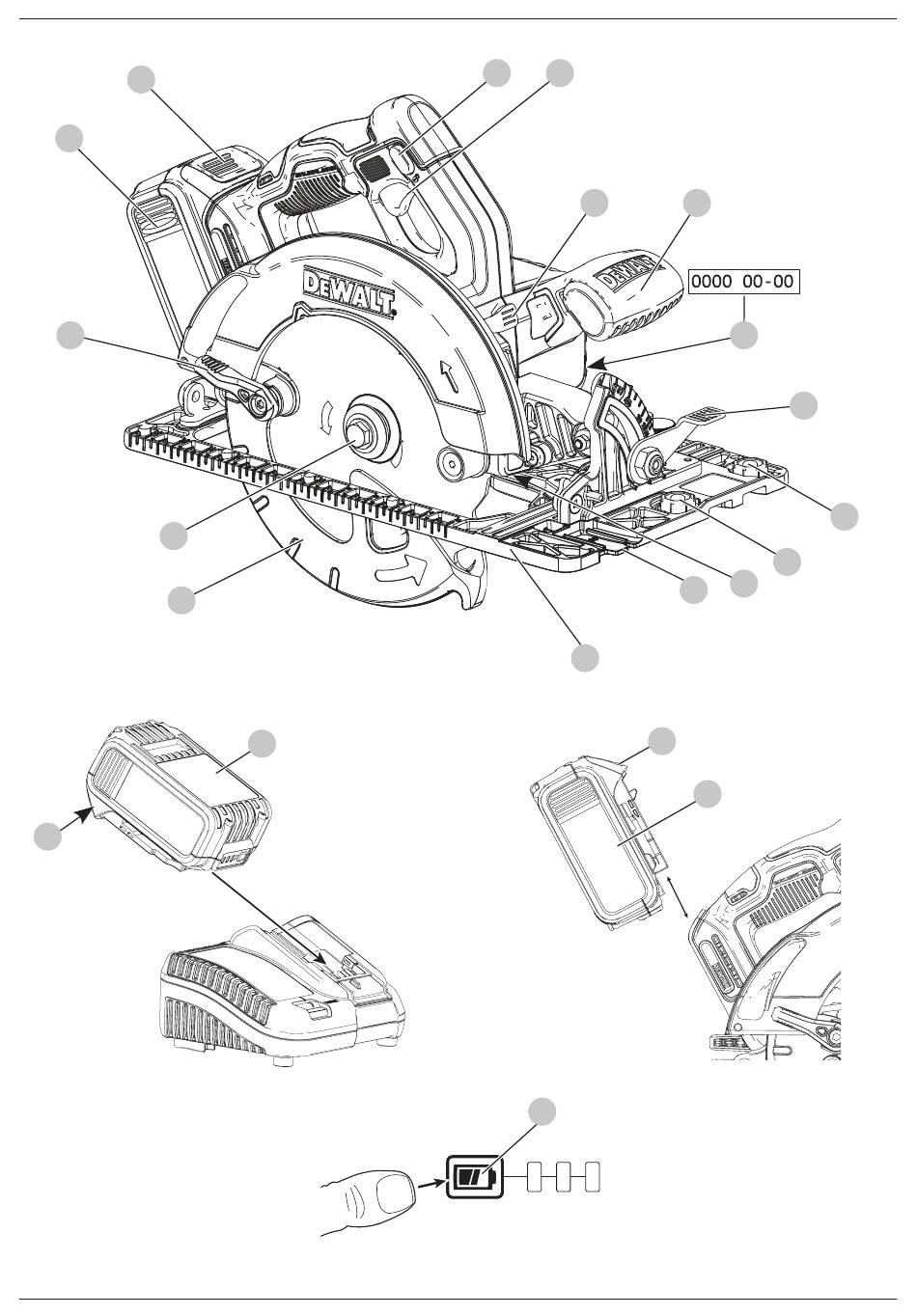 DEWALT
DEWALT
0000 00-00