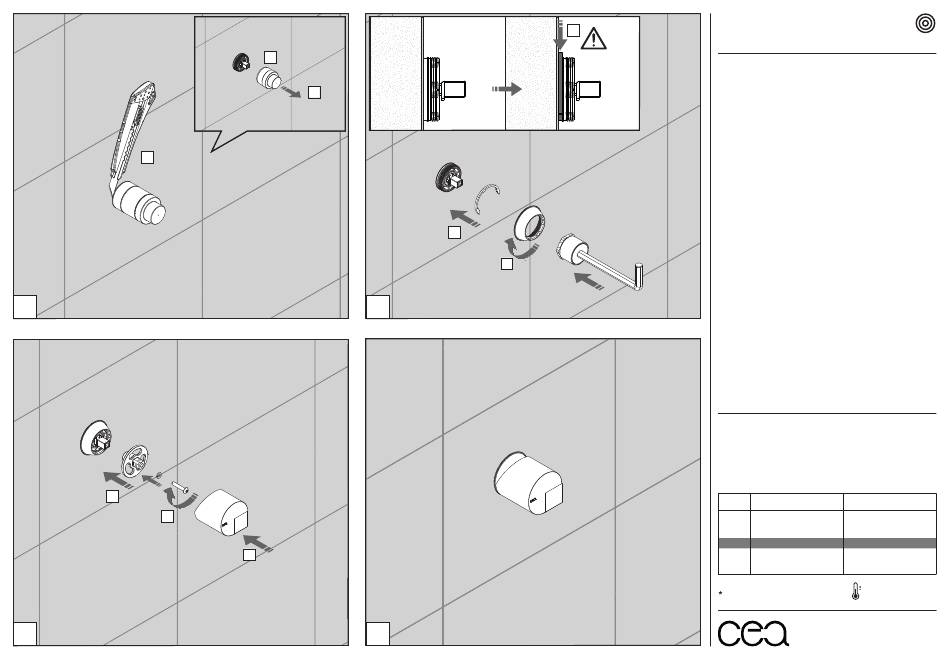 *

cea