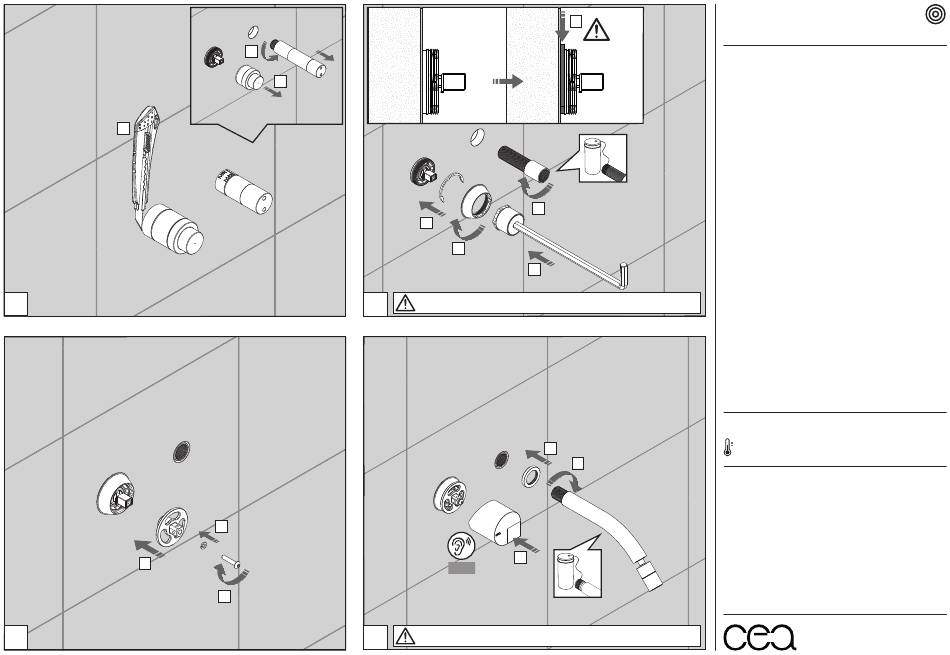 cea