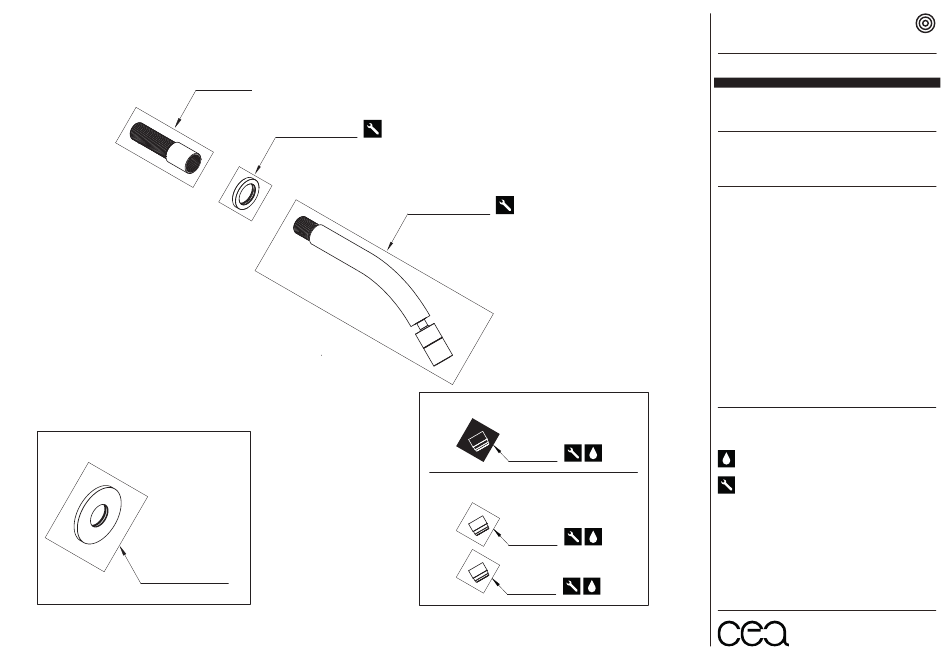 cea