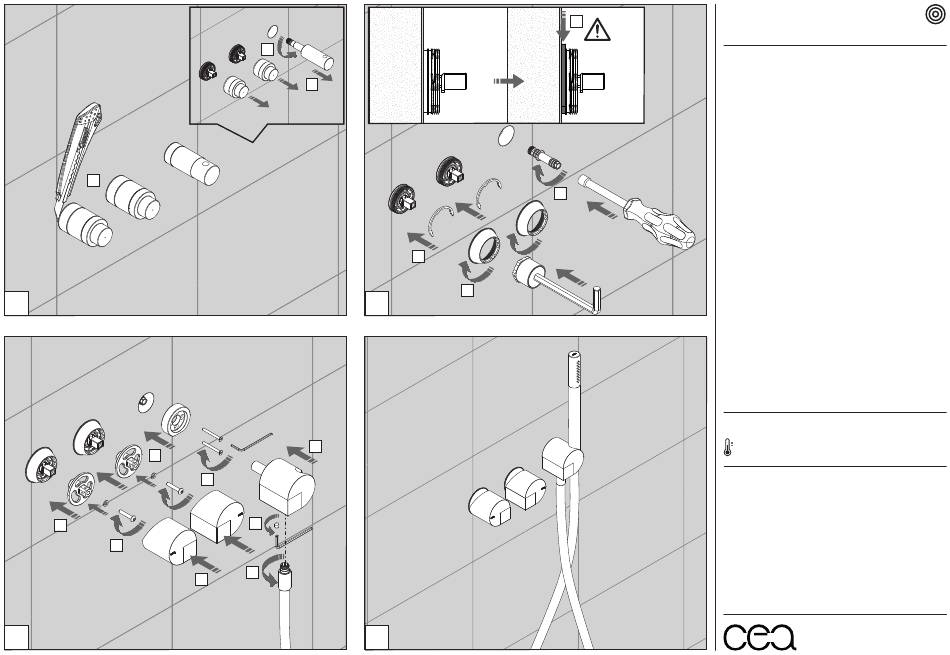 cea