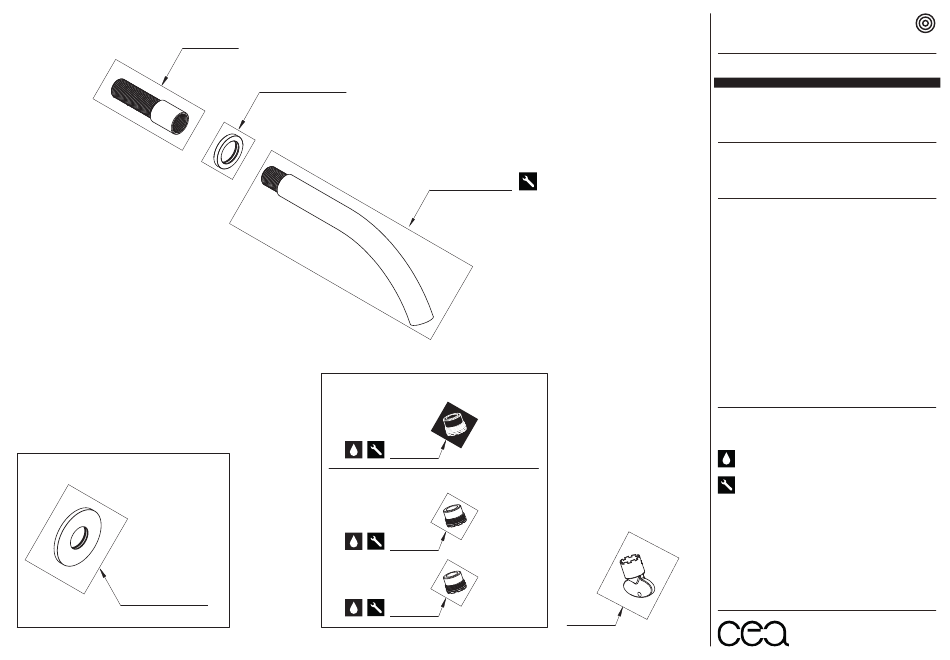 cea