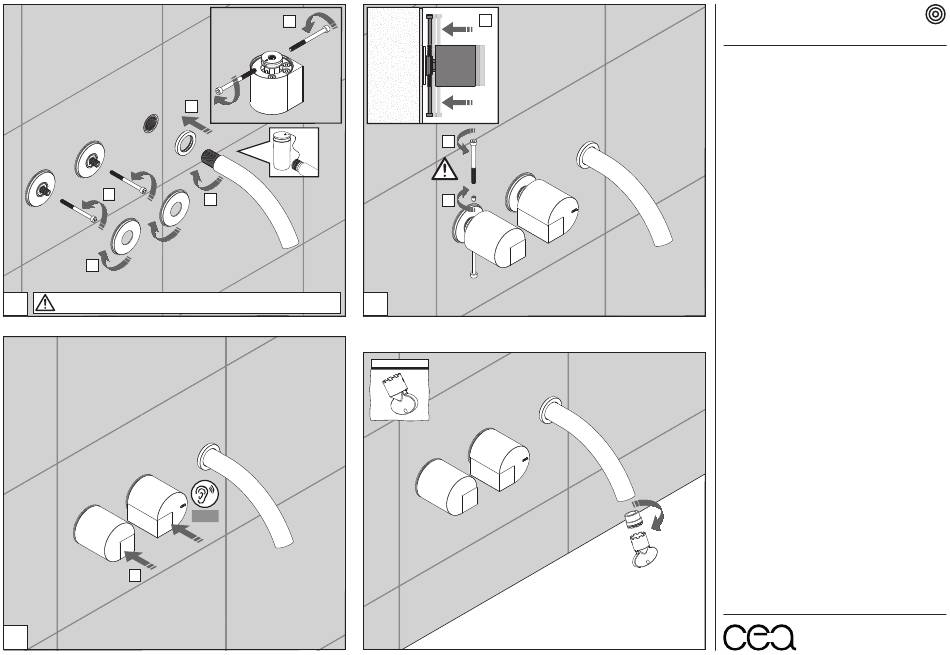 cea