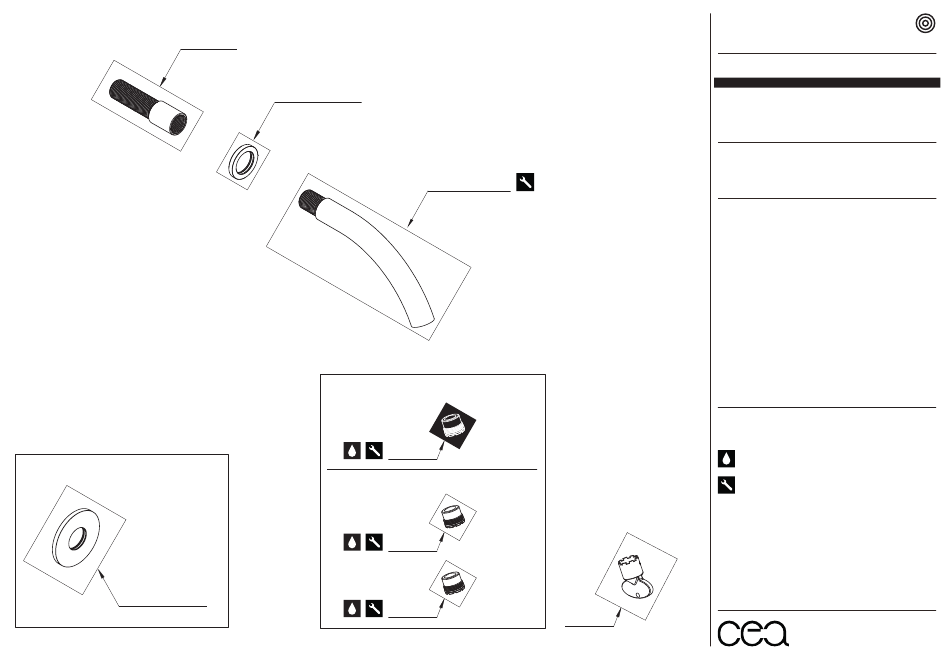 cea