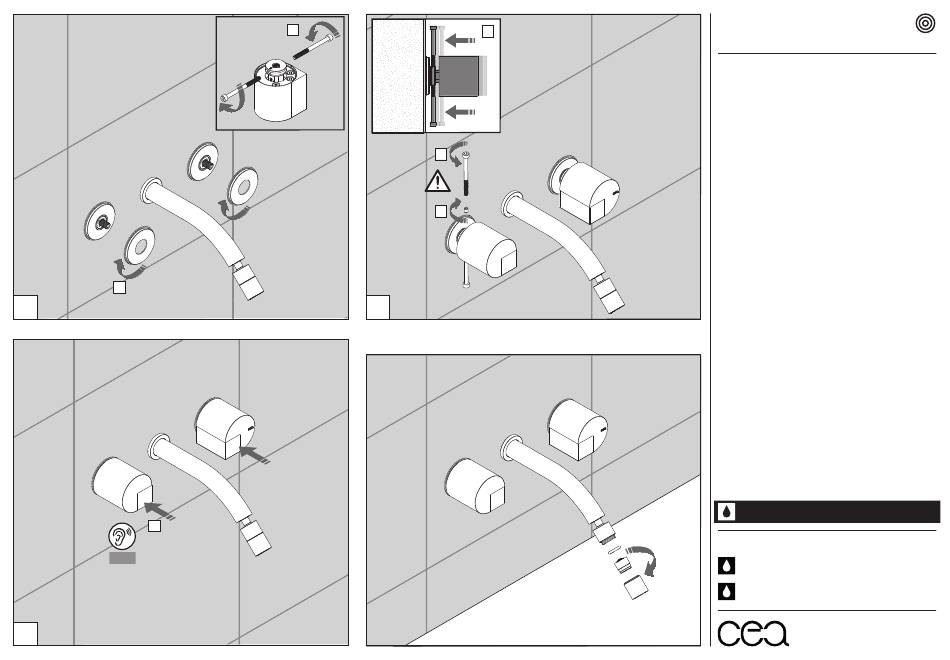 cea