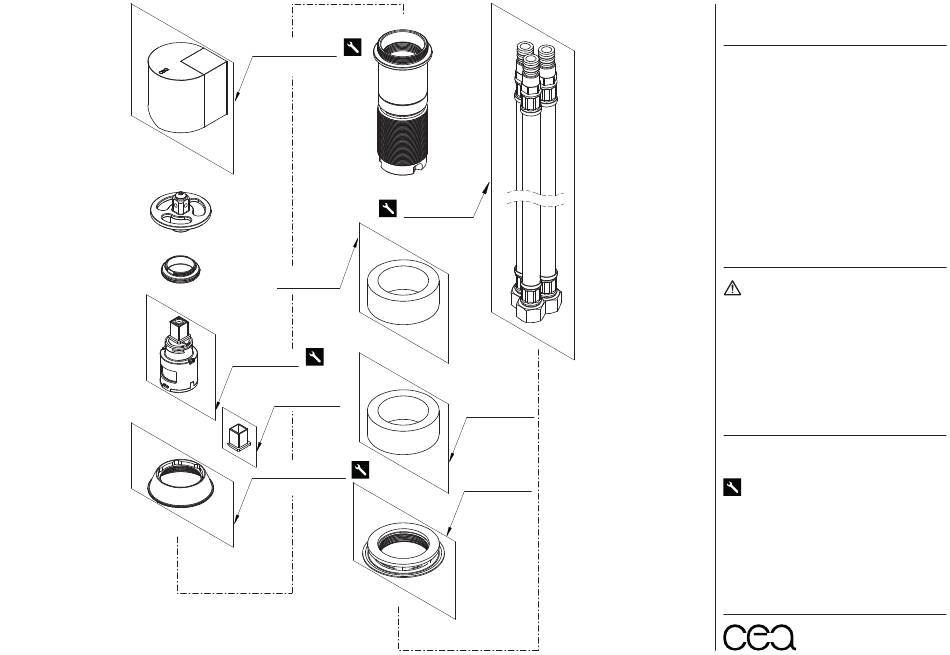 cea