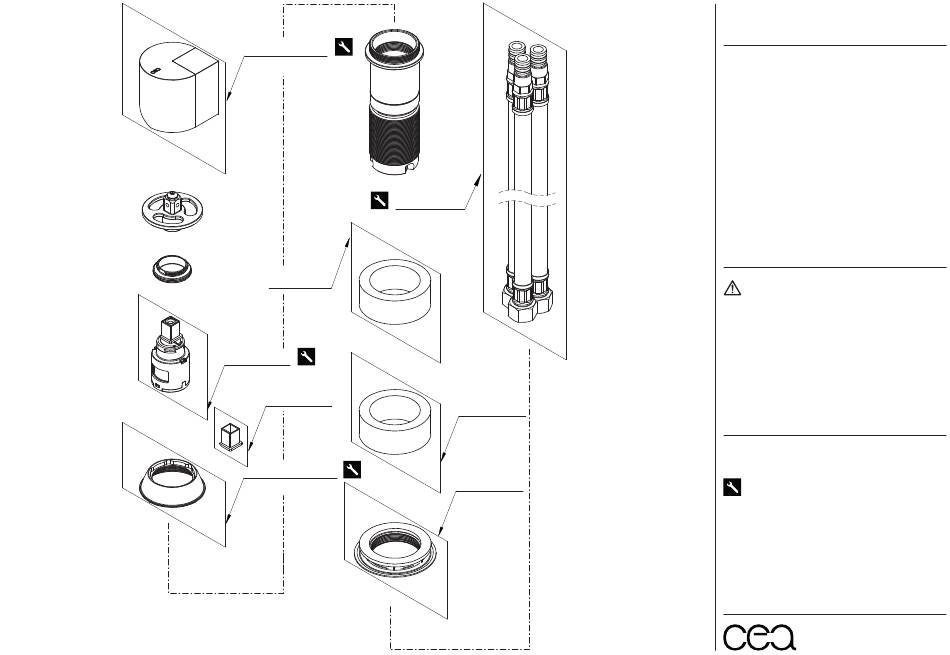 cea