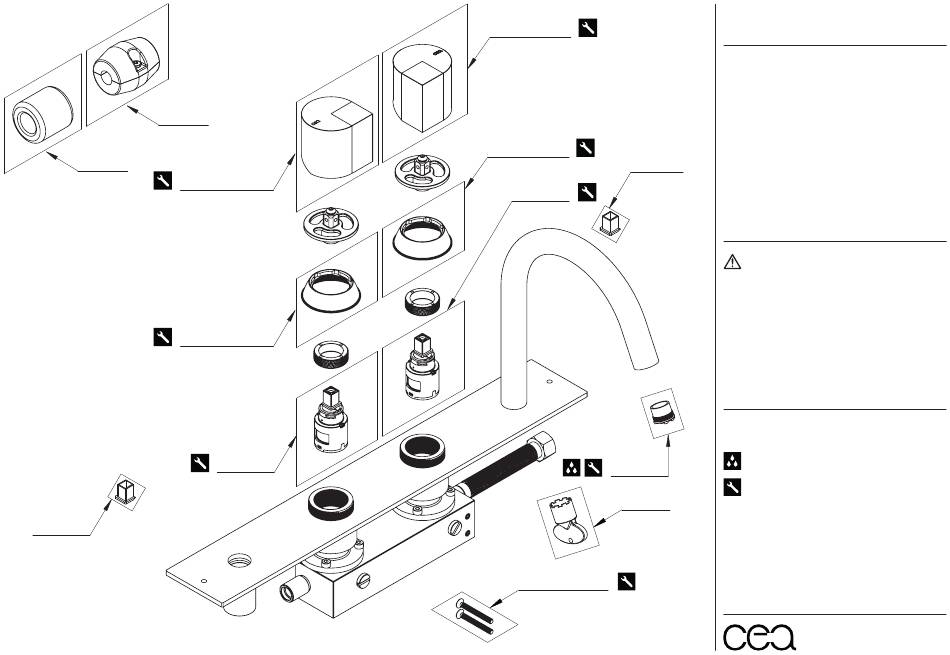 cea