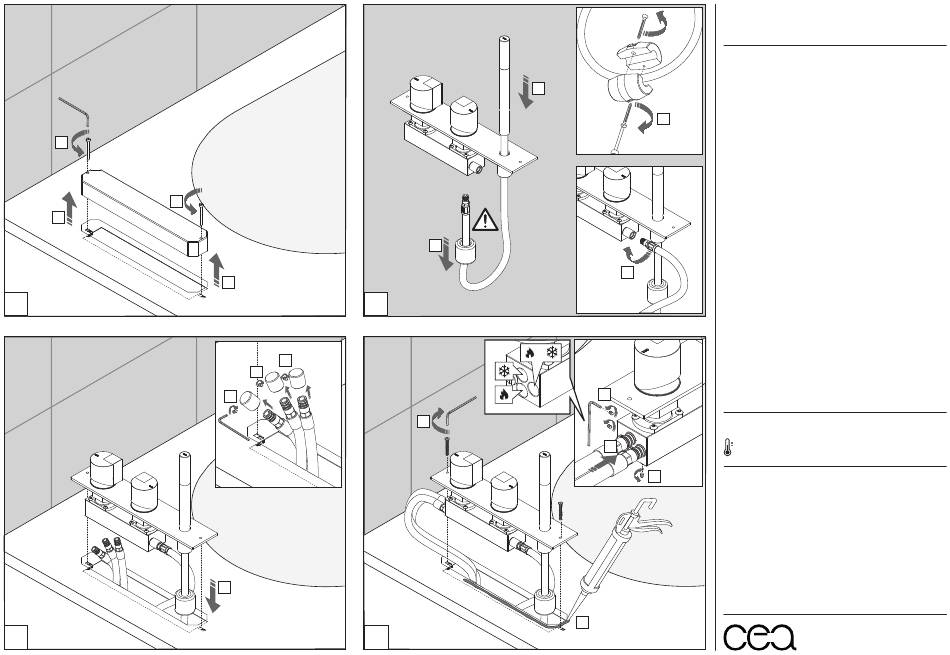 cea