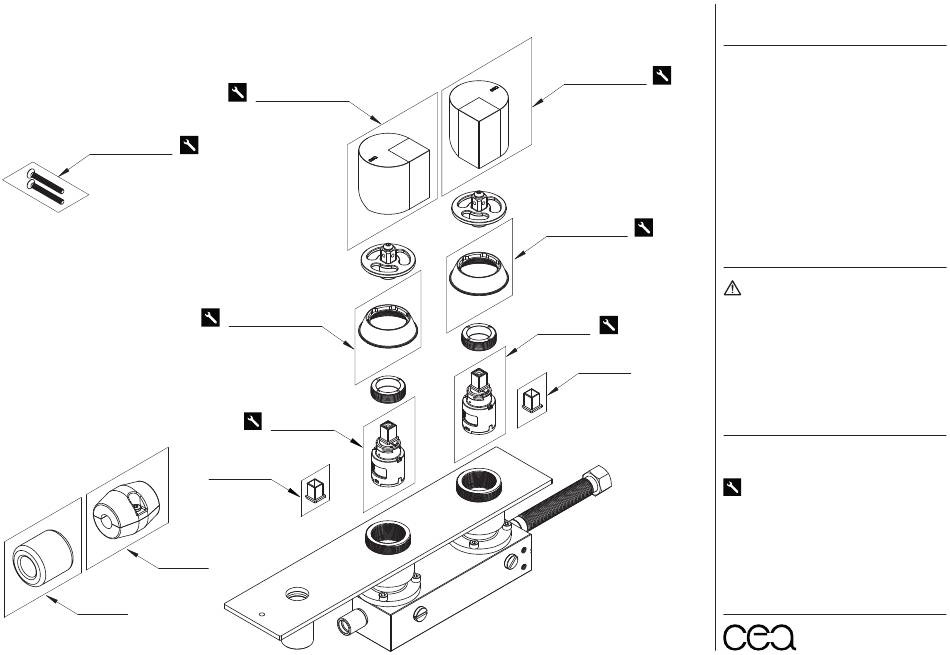 cea