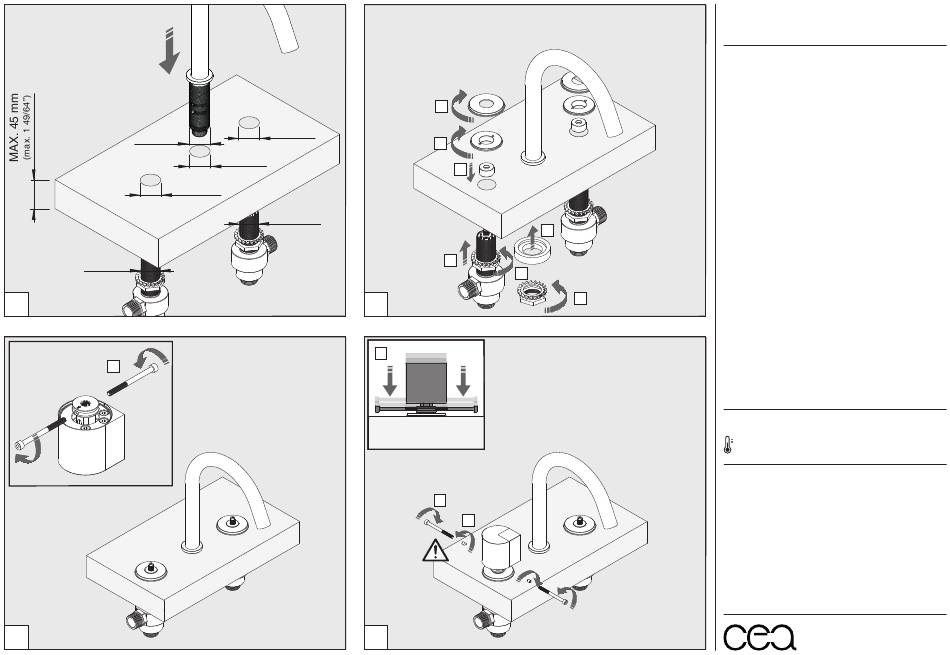 MAX. 45 mm
(max. 1 49/64")

cea