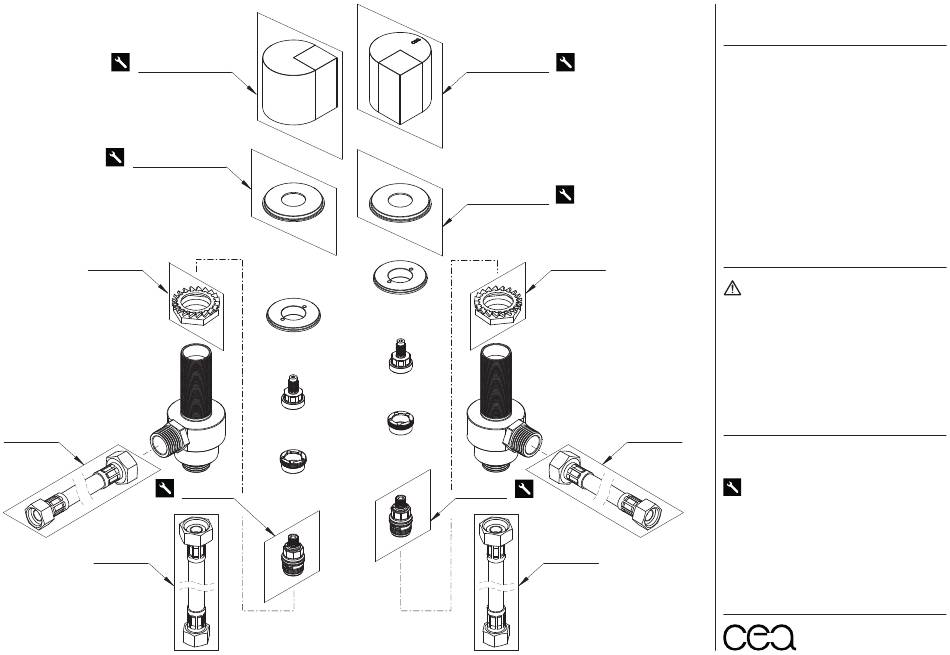 cea