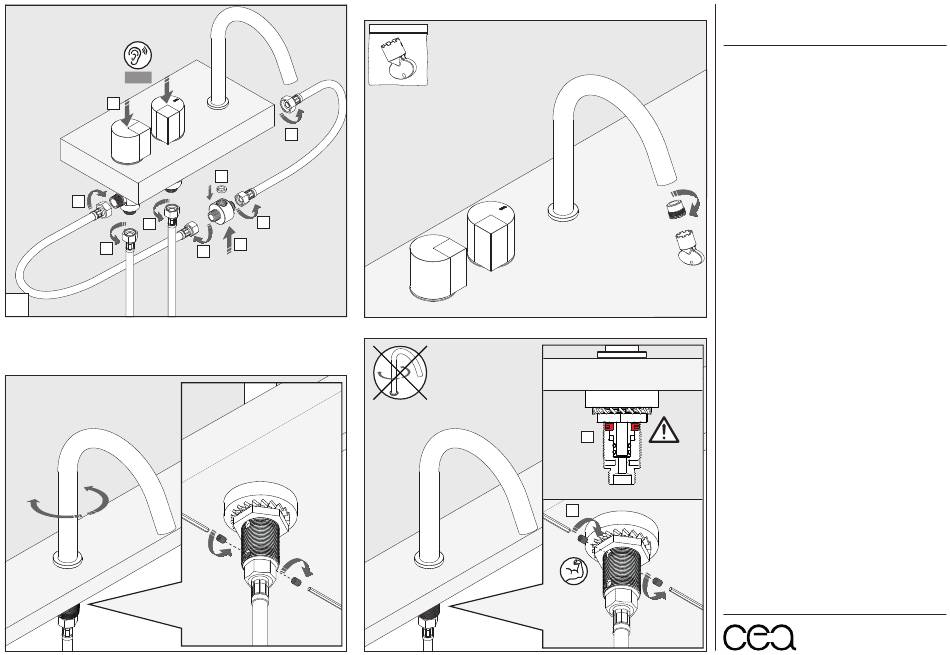 cea