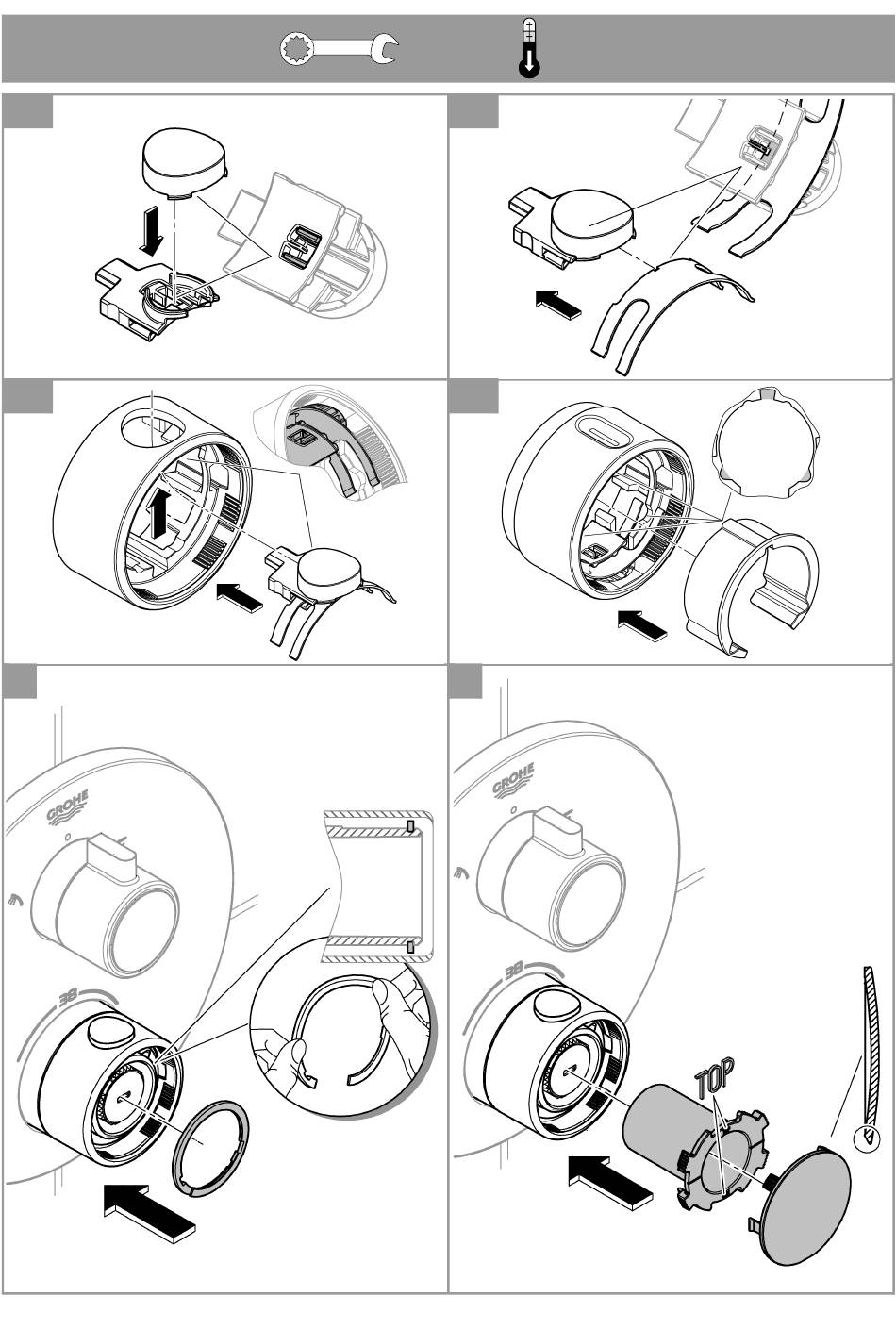 GROHE

38

GROHE

38

TOP