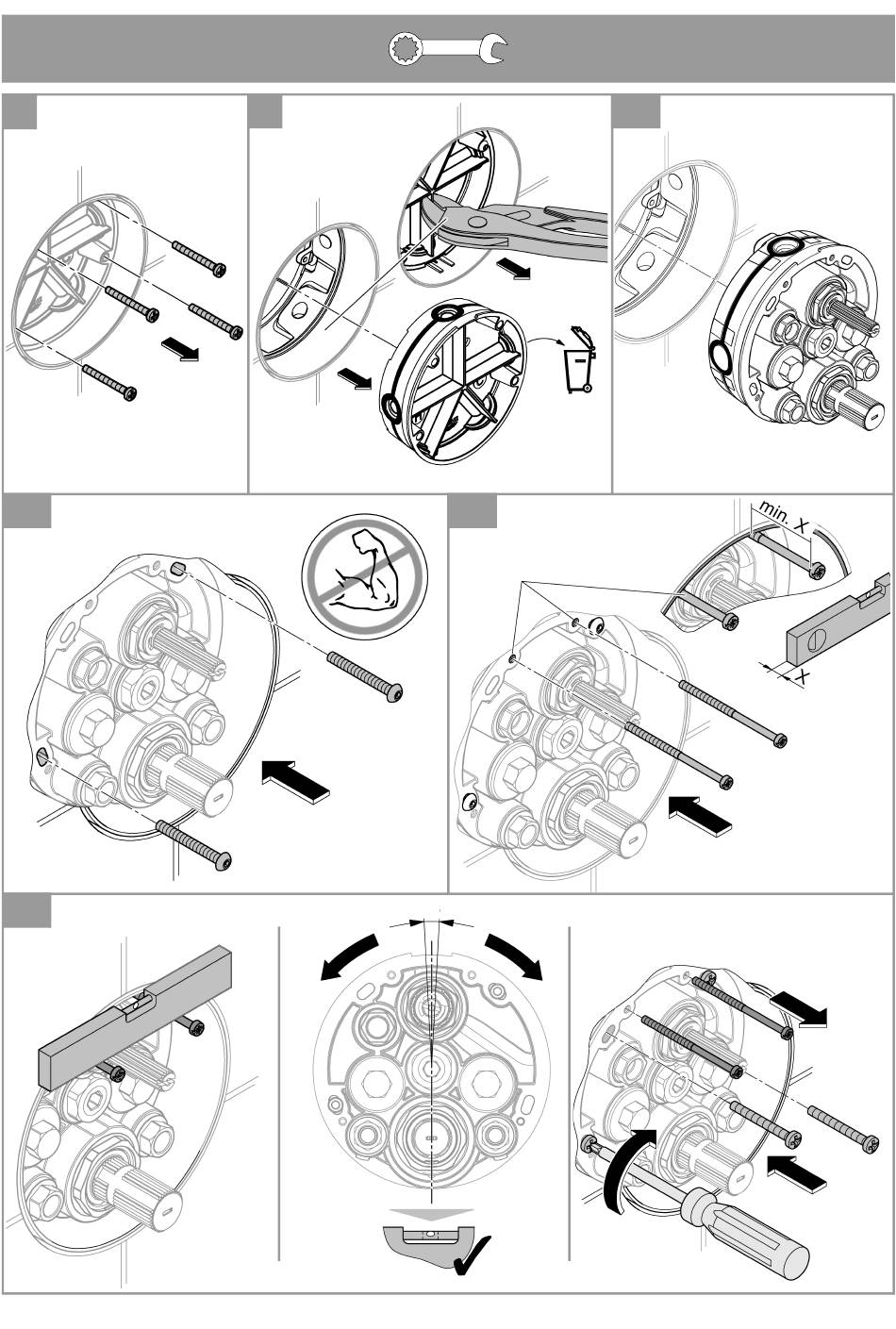 min. X

X