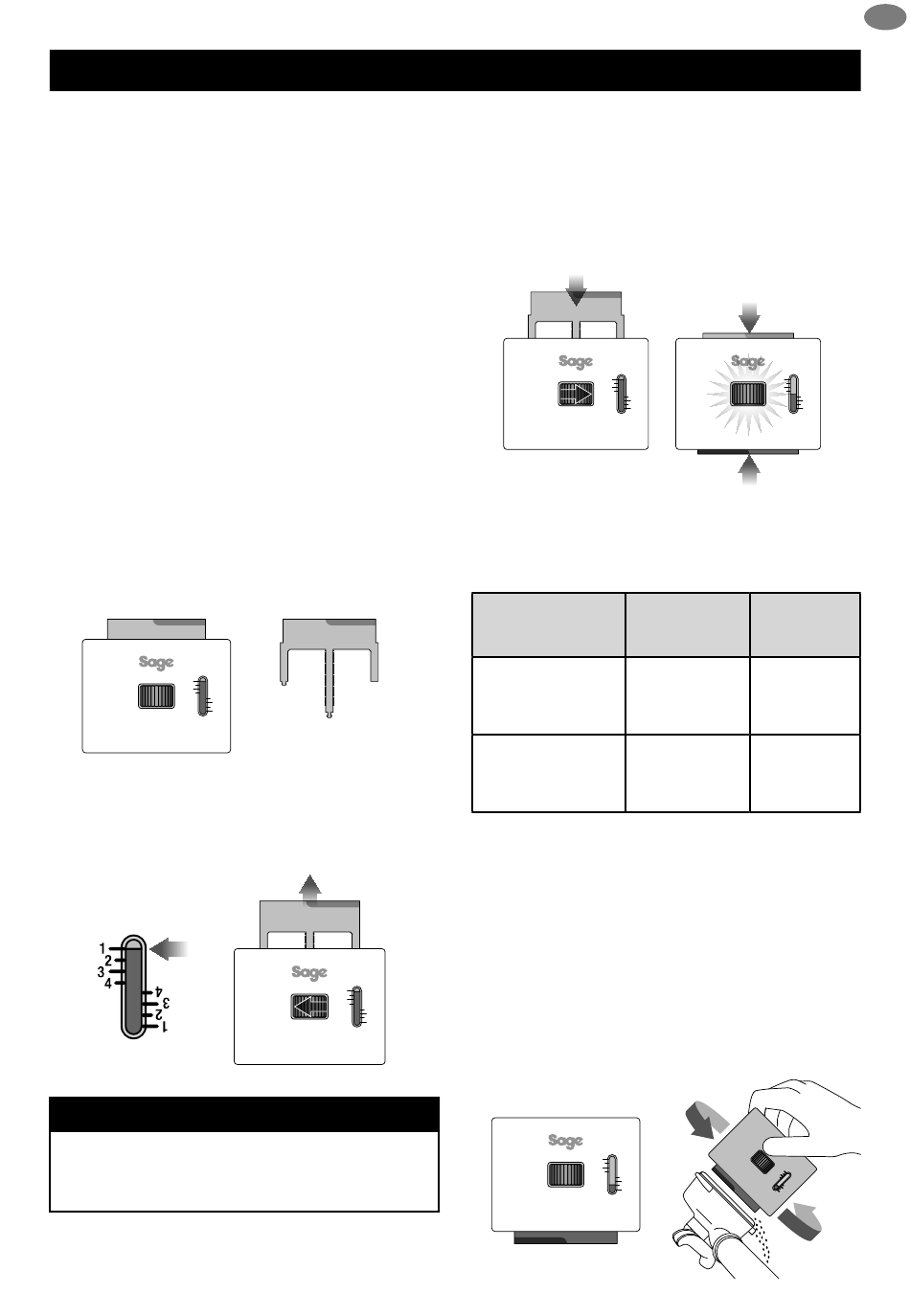 Sage

Sage

Sage

Sage

1
2
3
4
4
3
2
1

Sage

Sage