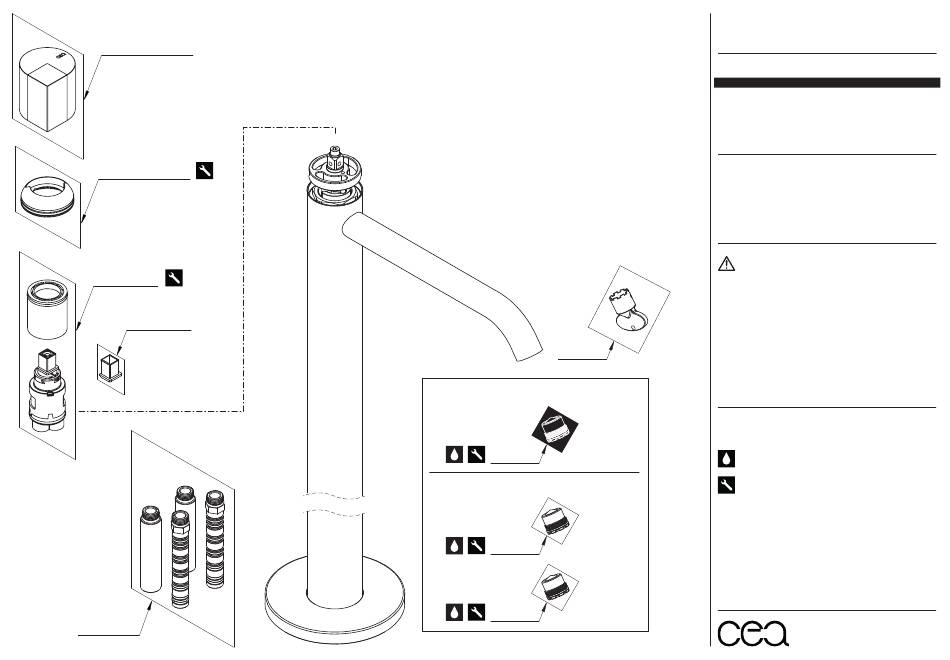 cea