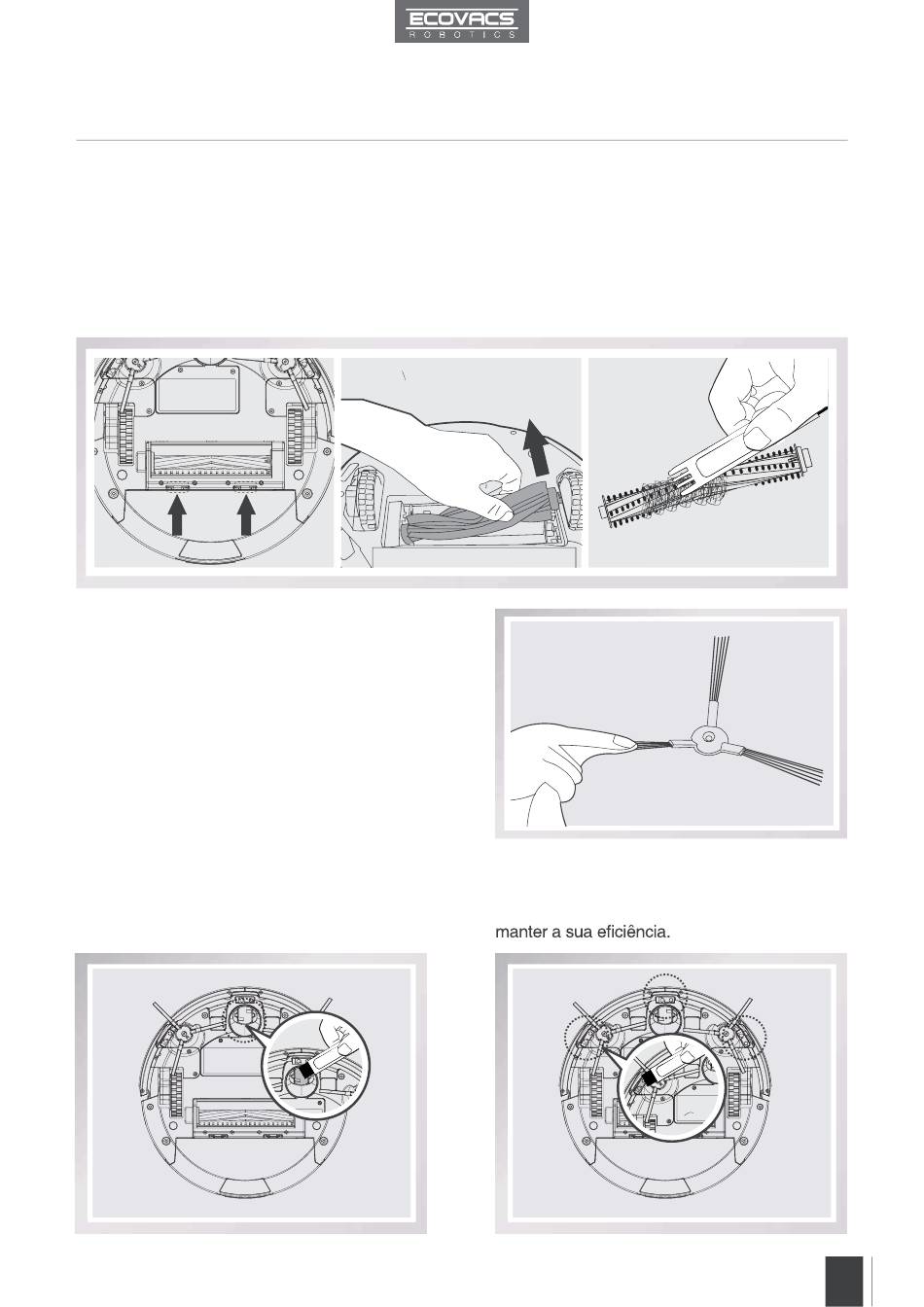 ECOVACS
ROBOTICS

manter a sua eficiência.