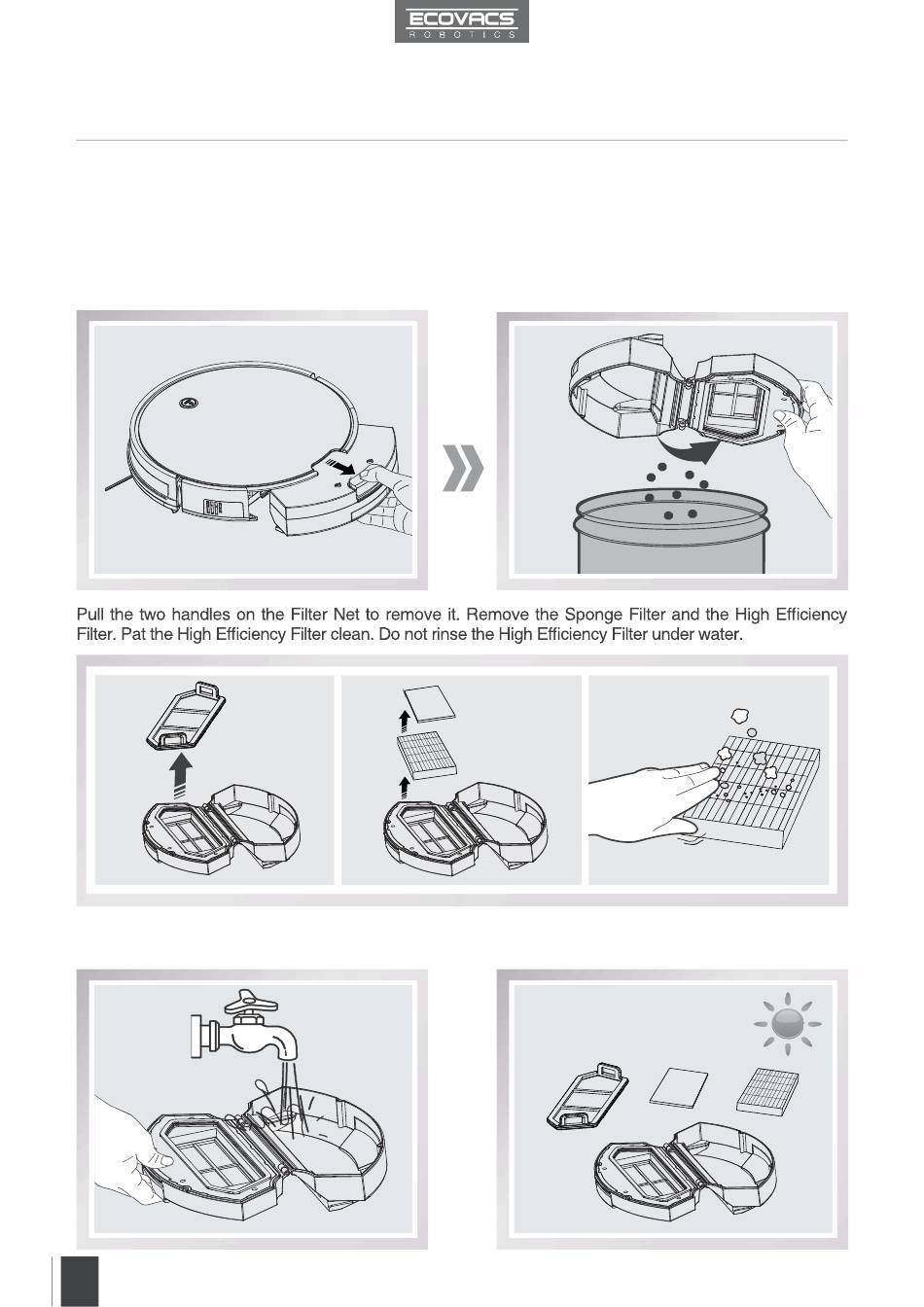 ECOVACS
ROBOTICS

Pull the two handles on the Filter Net to remove it. Remove the Sponge Filter and the High Efficiency Filter. Pat the High Efficiency Filter clean. Do not rinse the High Efficiency Filter under water.