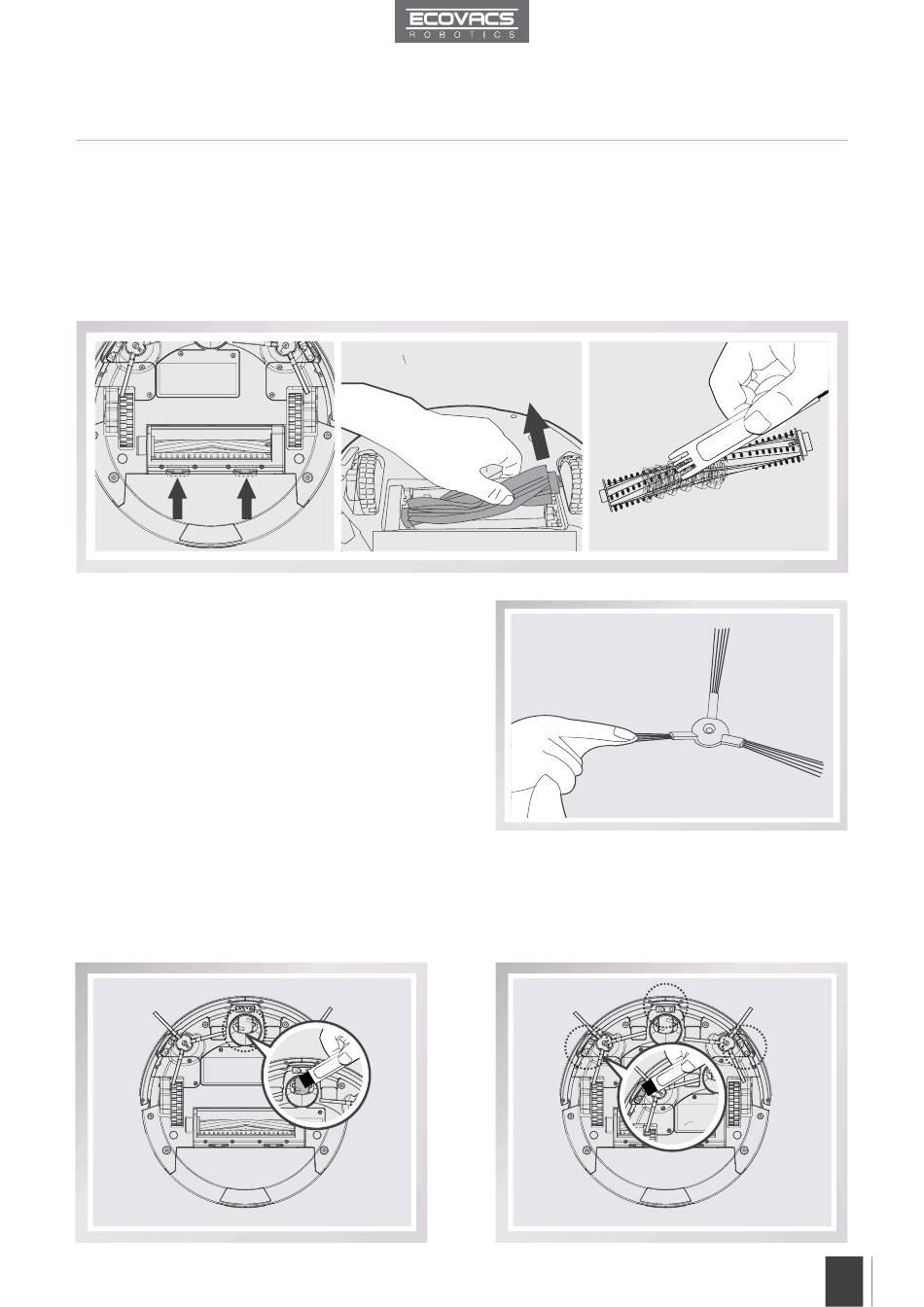 ECOVACS
ROBOTICS